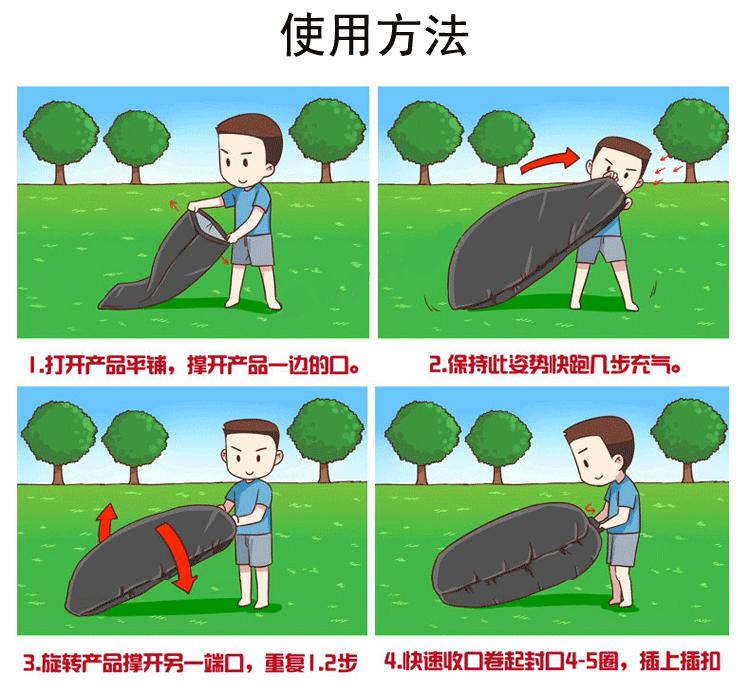 使用方法

1.打开产品平铺，撑开产品一边的口。

2.保持此姿势快跑几步充气。

3.旋转产品撑开另一端口，重复1.2步

4.快速收口卷起封口4-5圈，插上插扣