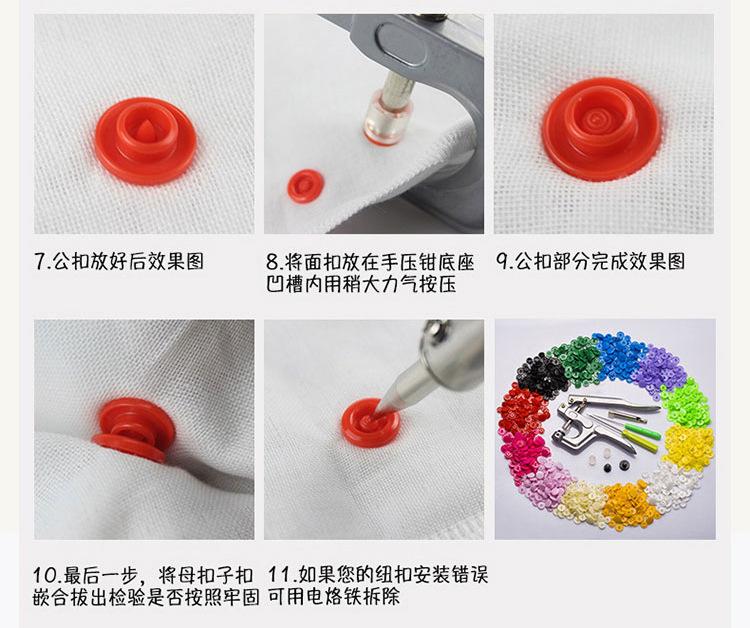 7.公扣放好后效果图

8.将面扣放在手压钳底座凹槽内用稍大力气按压

9.公扣部分完成效果图

10.最后一步，将母扣子扣嵌合拔出检验是否按照牢固

11.如果您的纽扣安装错误可用电烙铁拆除