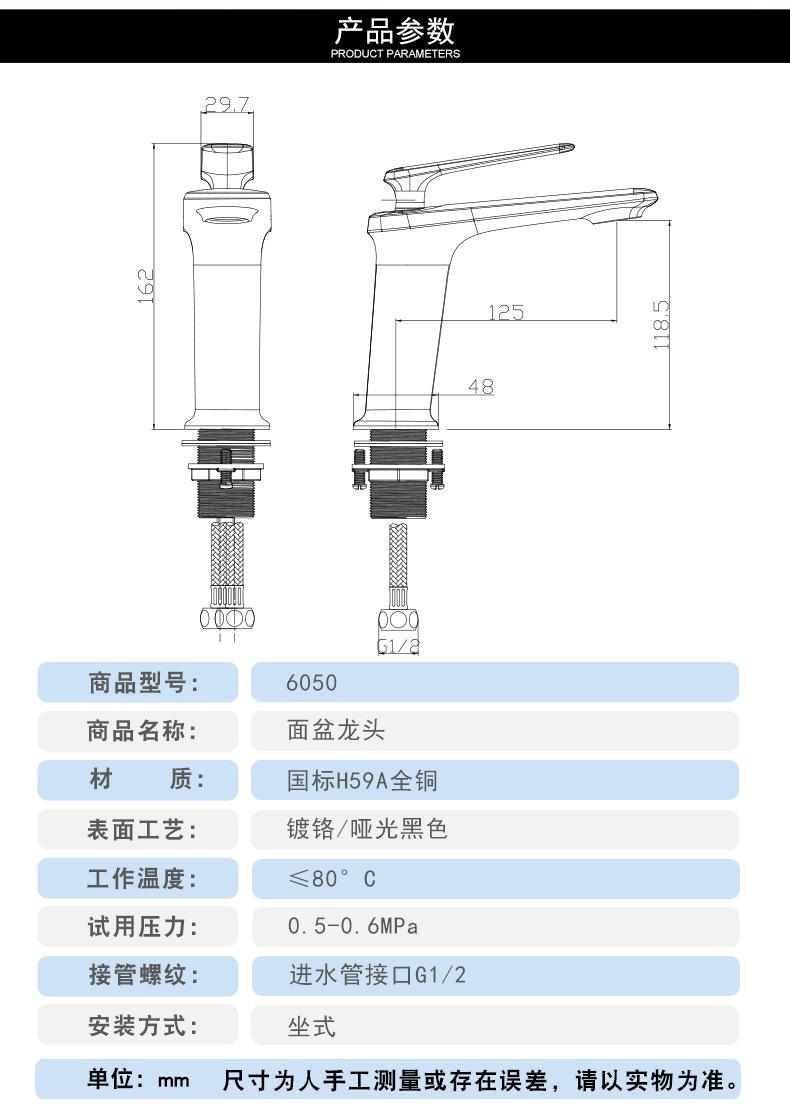 产品参数
PRODUCT PARAMETERS

29.7
162
125
118.5
48
G1/2

| 商品型号: | 6050 |
|---|---|
| 商品名称: | 面盆龙头 |
| 材　　质: | 国标H59A全铜 |
| 表面工艺: | 镀铬/哑光黑色 |
| 工作温度: | ≤80° C |
| 试用压力: | 0.5-0.6MPa |
| 接管螺纹: | 进水管接口G1/2 |
| 安装方式: | 坐式 |

单位: mm　尺寸为人手工测量或存在误差，请以实物为准。