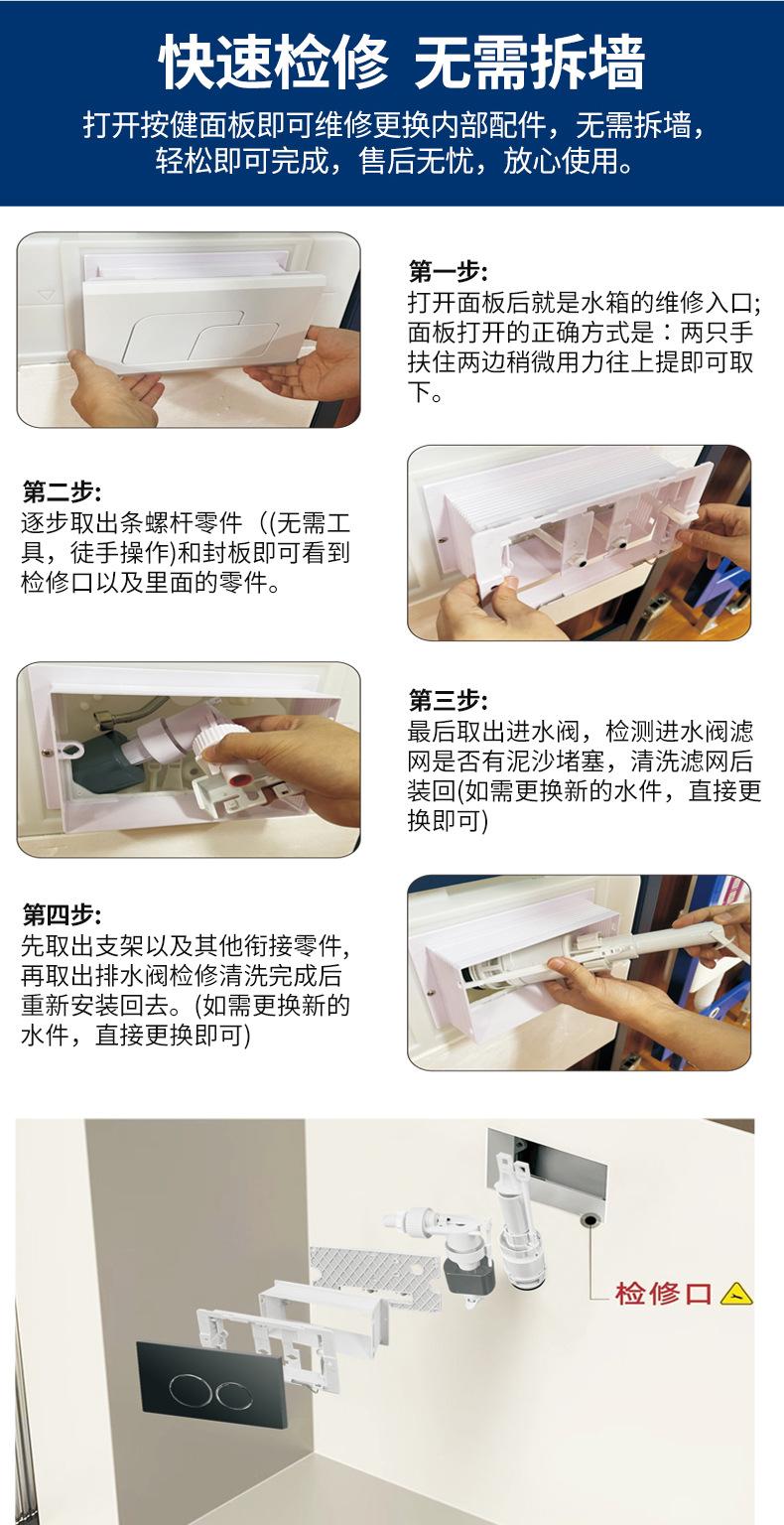 快速检修 无需拆墙

打开按健面板即可维修更换内部配件，无需拆墙，轻松即可完成，售后无忧，放心使用。

第一步:
打开面板后就是水箱的维修入口;面板打开的正确方式是：两只手扶住两边稍微用力往上提即可取下。

第二步:
逐步取出条螺杆零件（(无需工具，徒手操作)和封板即可看到检修口以及里面的零件。

第三步:
最后取出进水阀，检测进水阀滤网是否有泥沙堵塞，清洗滤网后装回(如需更换新的水件，直接更换即可)

第四步:
先取出支架以及其他衔接零件,再取出排水阀检修清洗完成后重新安装回去。(如需更换新的水件，直接更换即可)

检修口