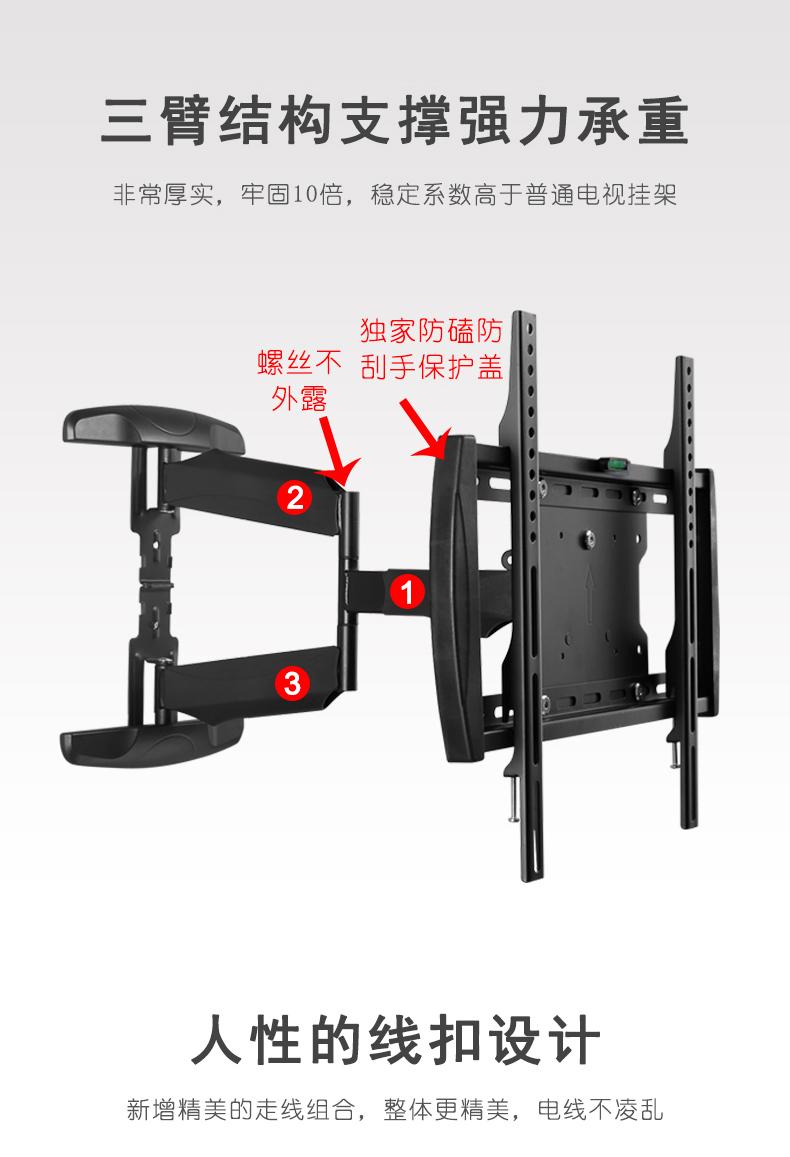 三臂结构支撑强力承重

非常厚实，牢固10倍，稳定系数高于普通电视挂架

螺丝不外露

独家防磕防刮手保护盖

2

1

3

人性的线扣设计

新增精美的走线组合，整体更精美，电线不凌乱