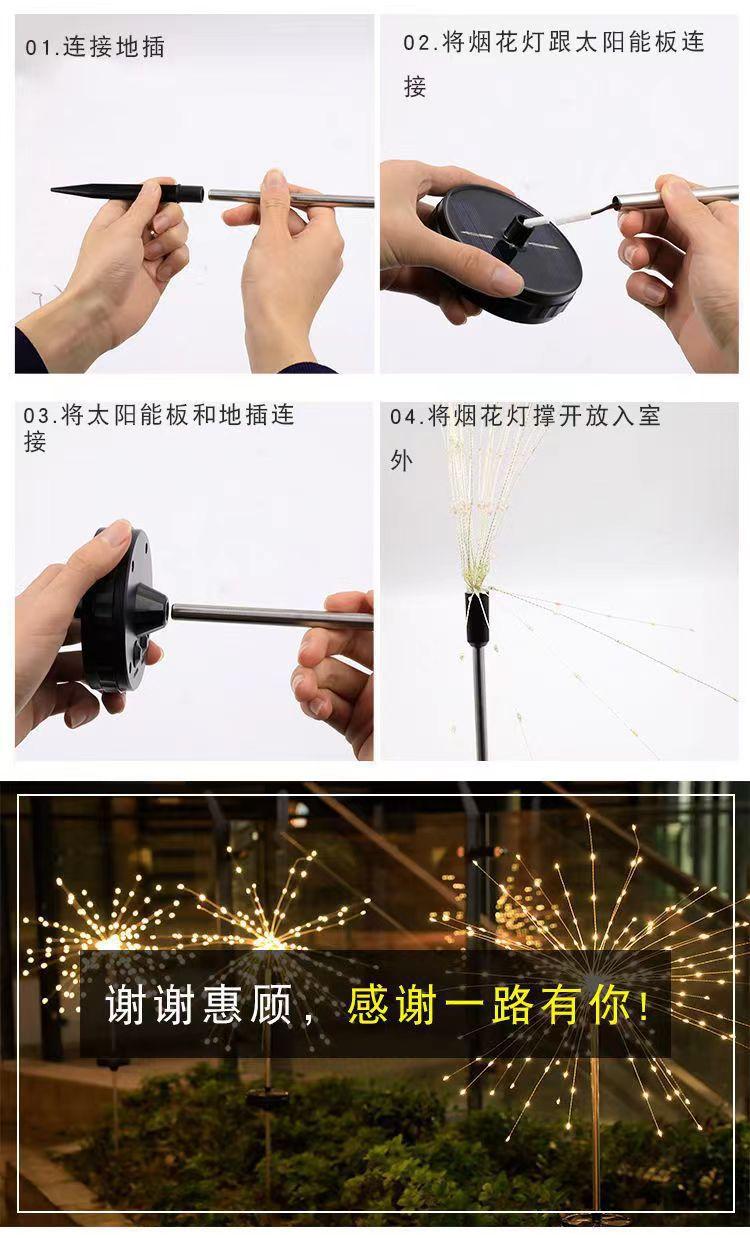 01.连接地插

02.将烟花灯跟太阳能板连接

03.将太阳能板和地插连接

04.将烟花灯撑开放入室外

谢谢惠顾，感谢一路有你!