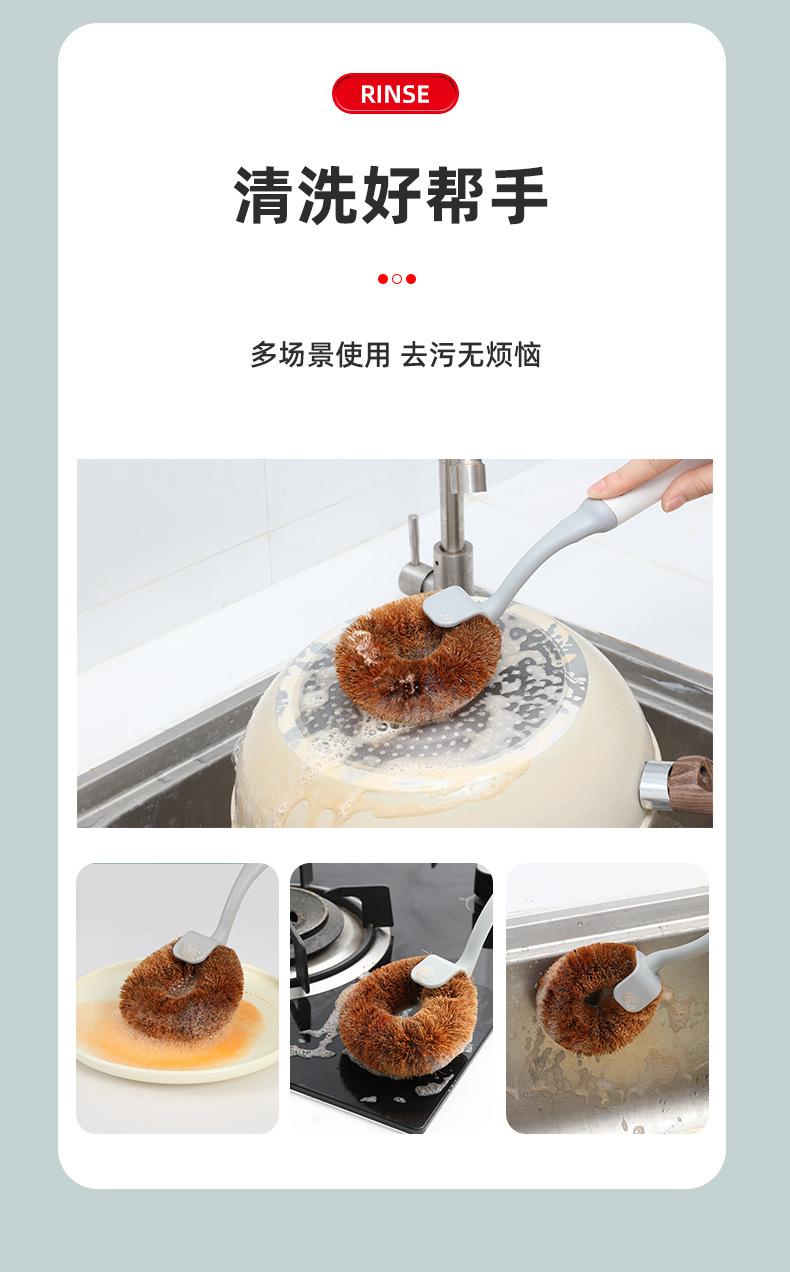 RINSE

清洗好帮手

多场景使用 去污无烦恼