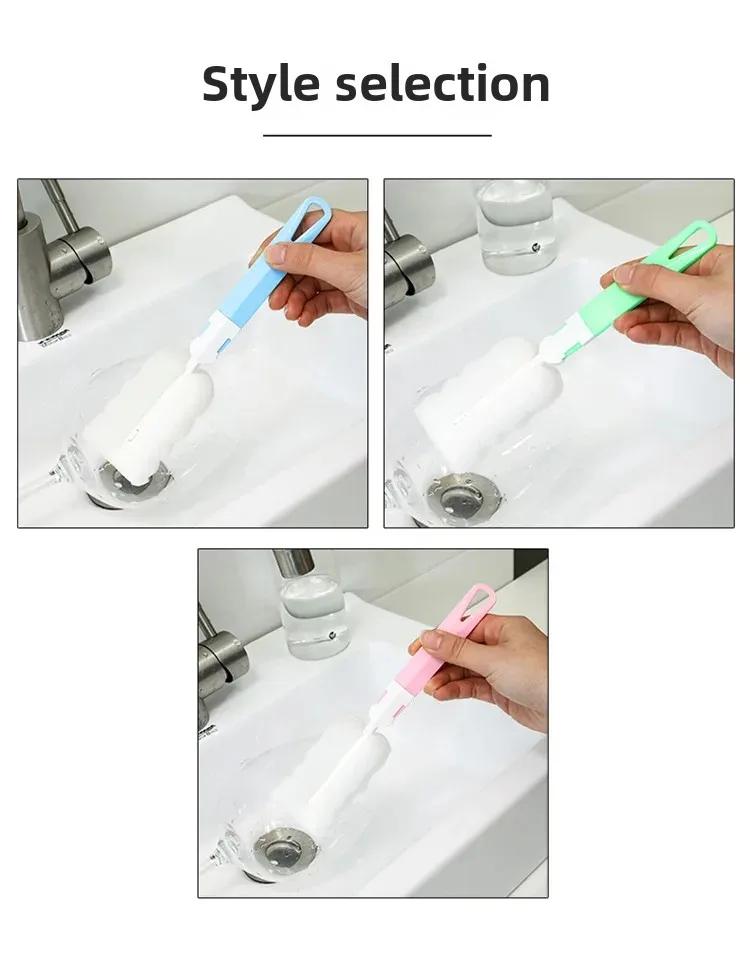 Style selection