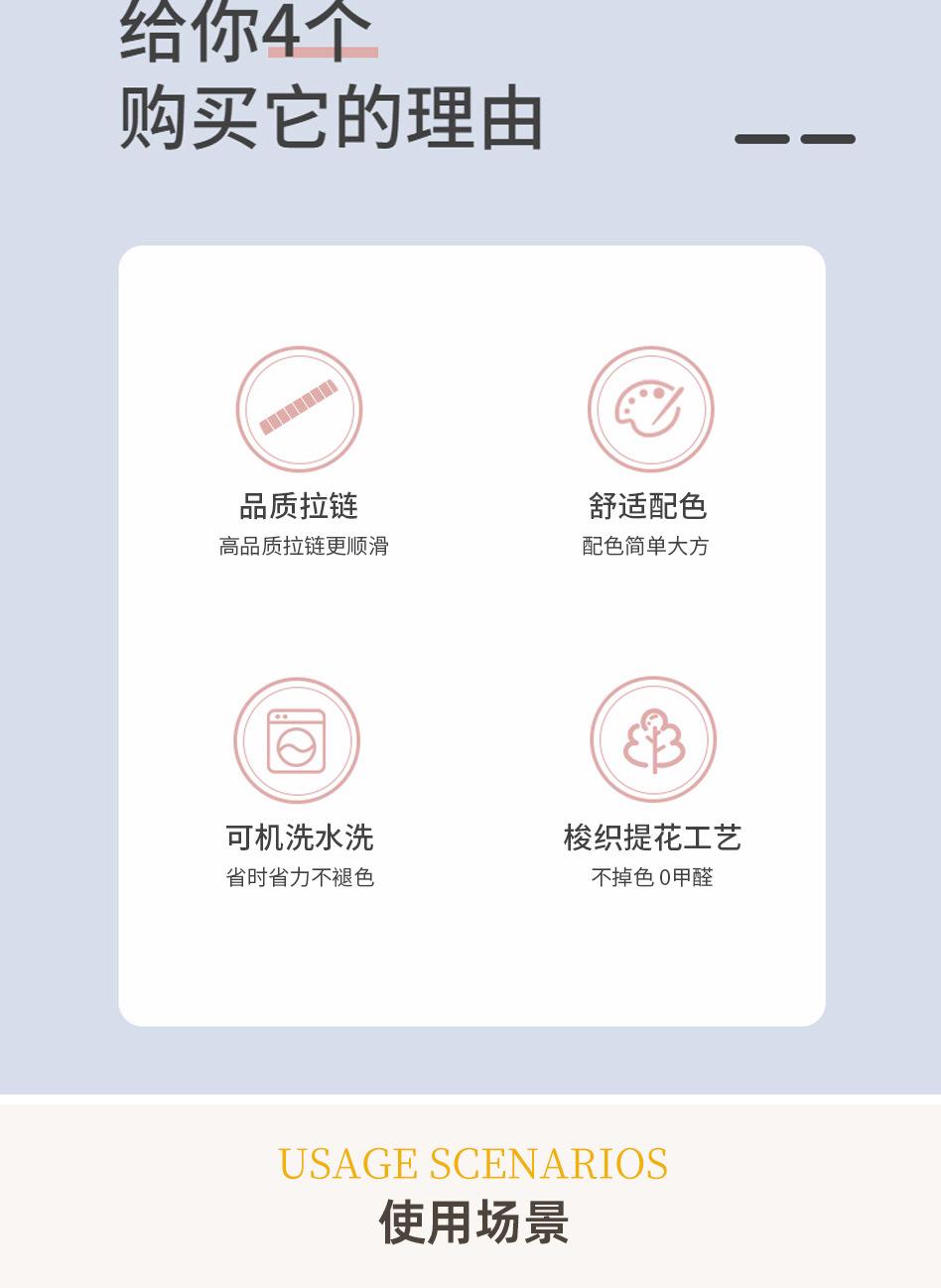 给你4个
购买它的理由

品质拉链
高品质拉链更顺滑

舒适配色
配色简单大方

可机洗水洗
省时省力不褪色

梭织提花工艺
不掉色 0甲醛

USAGE SCENARIOS
使用场景