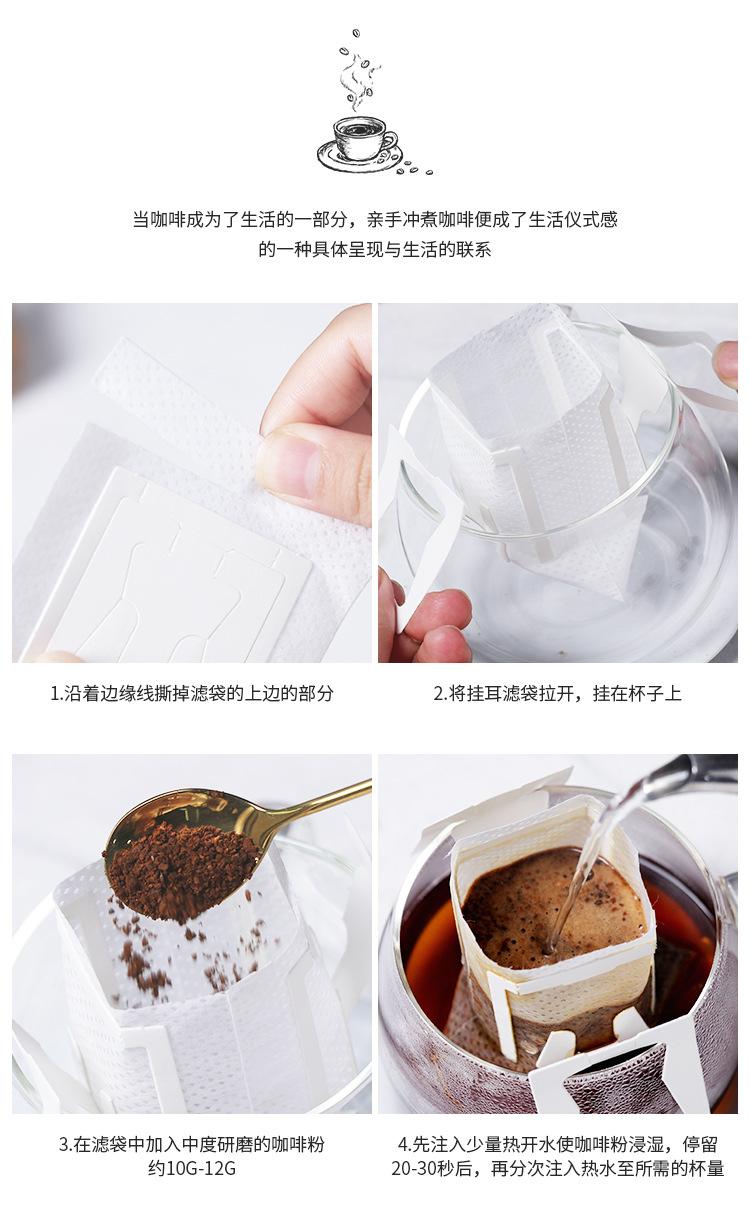 当咖啡成为了生活的一部分，亲手冲煮咖啡便成了生活仪式感的一种具体呈现与生活的联系

1.沿着边缘线撕掉滤袋的上边的部分

2.将挂耳滤袋拉开，挂在杯子上

3.在滤袋中加入中度研磨的咖啡粉约10G-12G

4.先注入少量热开水使咖啡粉浸湿，停留20-30秒后，再分次注入热水至所需的杯量