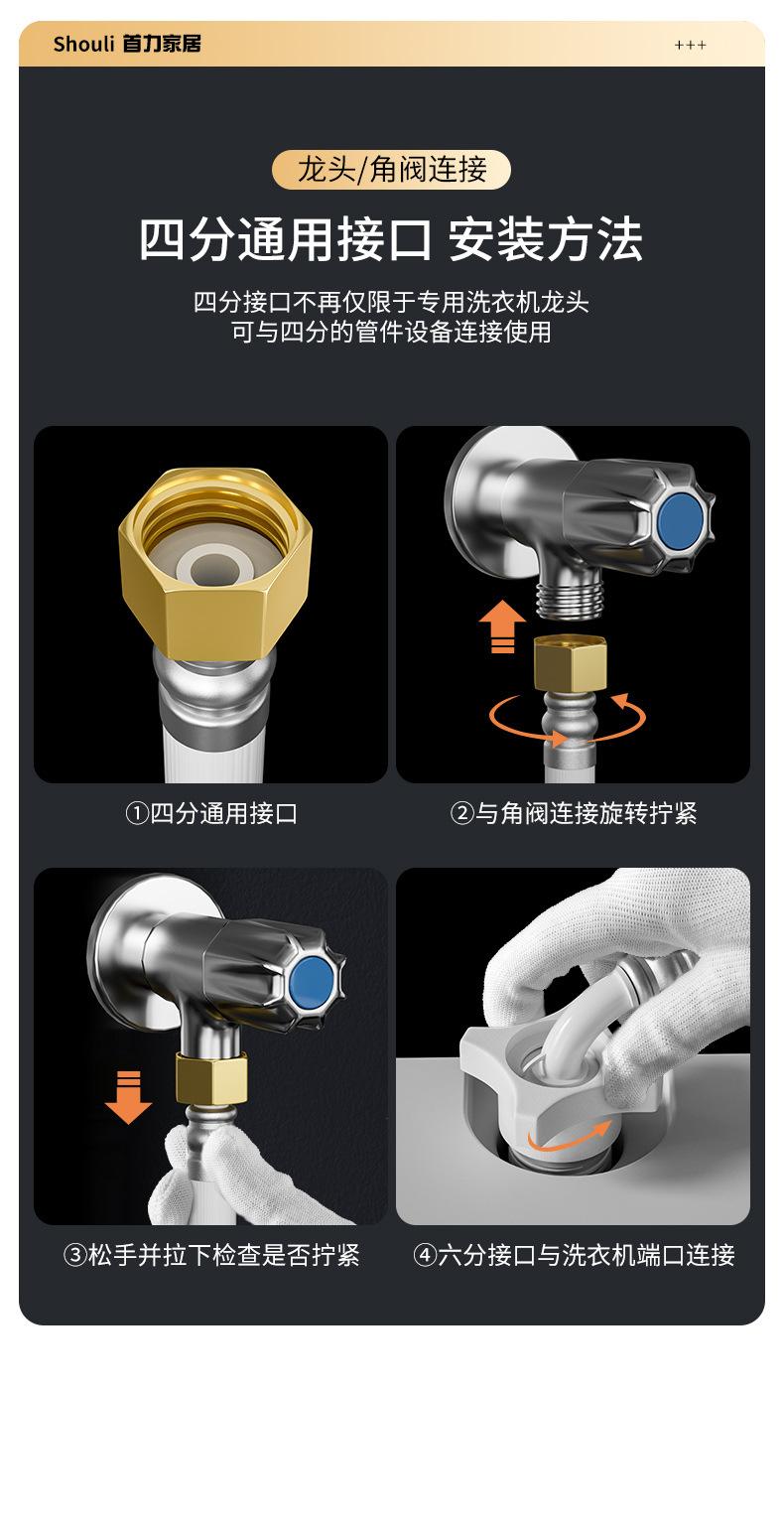 Shouli 首力家居

+++

龙头/角阀连接

四分通用接口 安装方法

四分接口不再仅限于专用洗衣机龙头
可与四分的管件设备连接使用

①四分通用接口

②与角阀连接旋转拧紧

③松手并拉下检查是否拧紧

④六分接口与洗衣机端口连接