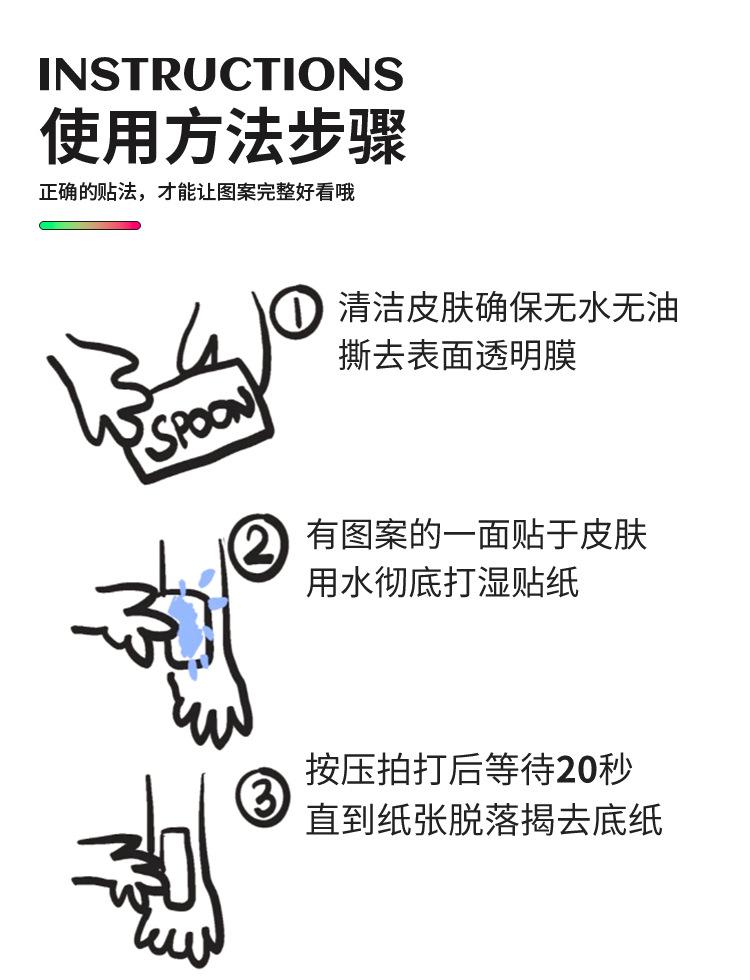 INSTRUCTIONS
使用方法步骤

正确的贴法，才能让图案完整好看哦

SPOON

① 清洁皮肤确保无水无油
撕去表面透明膜

② 有图案的一面贴于皮肤
用水彻底打湿贴纸

③ 按压拍打后等待20秒
直到纸张脱落揭去底纸