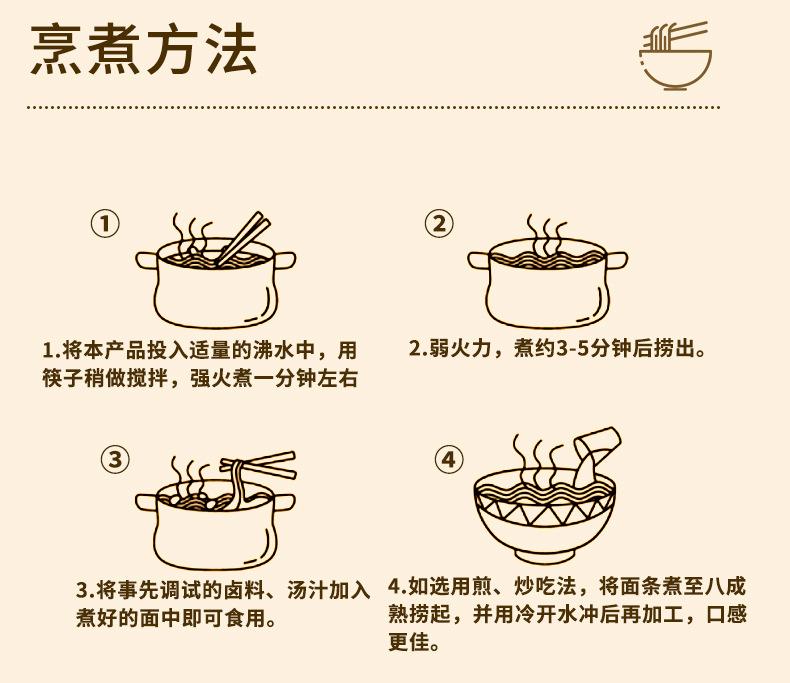 烹煮方法

①

1.将本产品投入适量的沸水中，用筷子稍做搅拌，强火煮一分钟左右

②

2.弱火力，煮约3-5分钟后捞出。

③

3.将事先调试的卤料、汤汁加入煮好的面中即可食用。

④

4.如选用煎、炒吃法，将面条煮至八成熟捞起，并用冷开水冲后再加工，口感更佳。