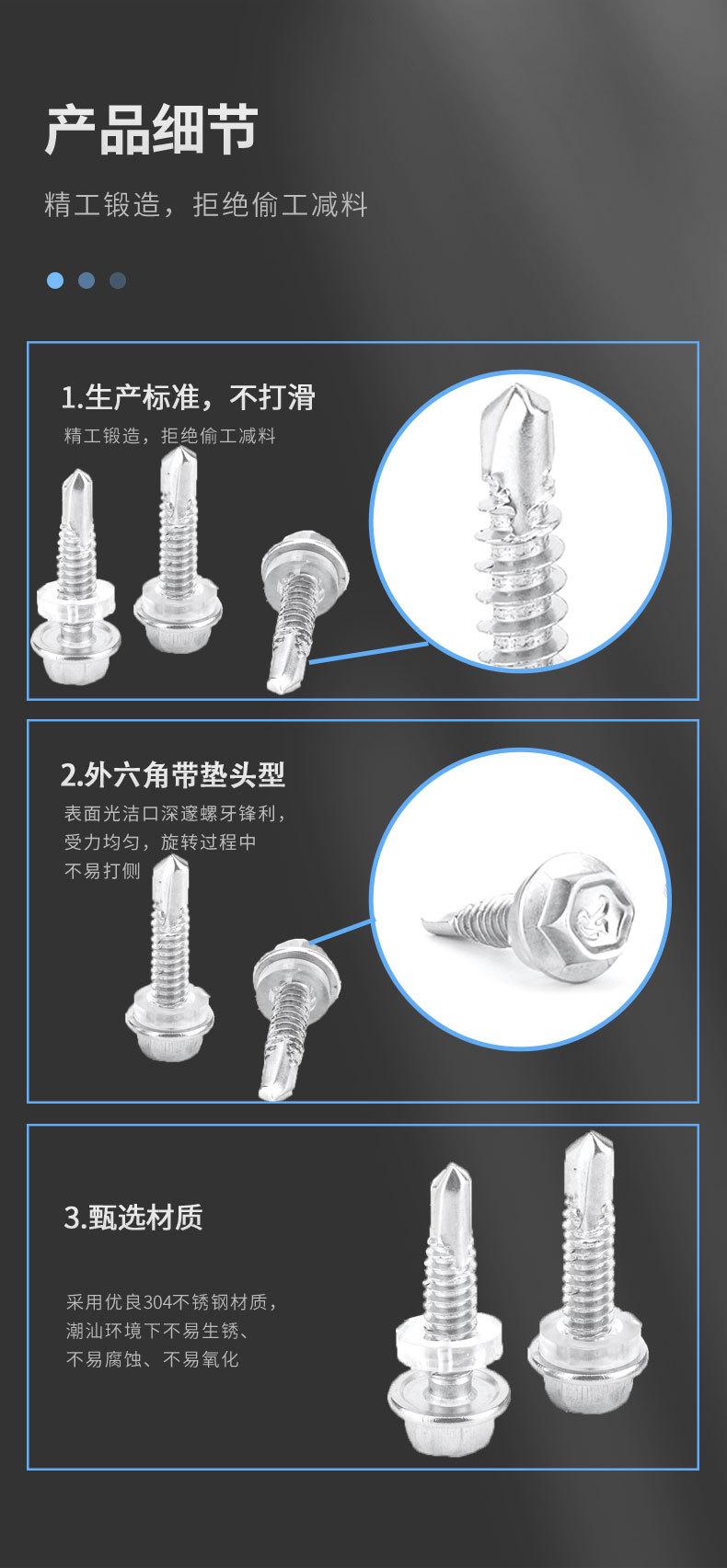 产品细节

精工锻造，拒绝偷工减料

1.生产标准，不打滑

精工锻造，拒绝偷工减料

2.外六角带垫头型

表面光洁口深邃螺牙锋利，受力均匀，旋转过程中不易打侧

3.甄选材质

采用优良304不锈钢材质，潮汕环境下不易生锈、不易腐蚀、不易氧化