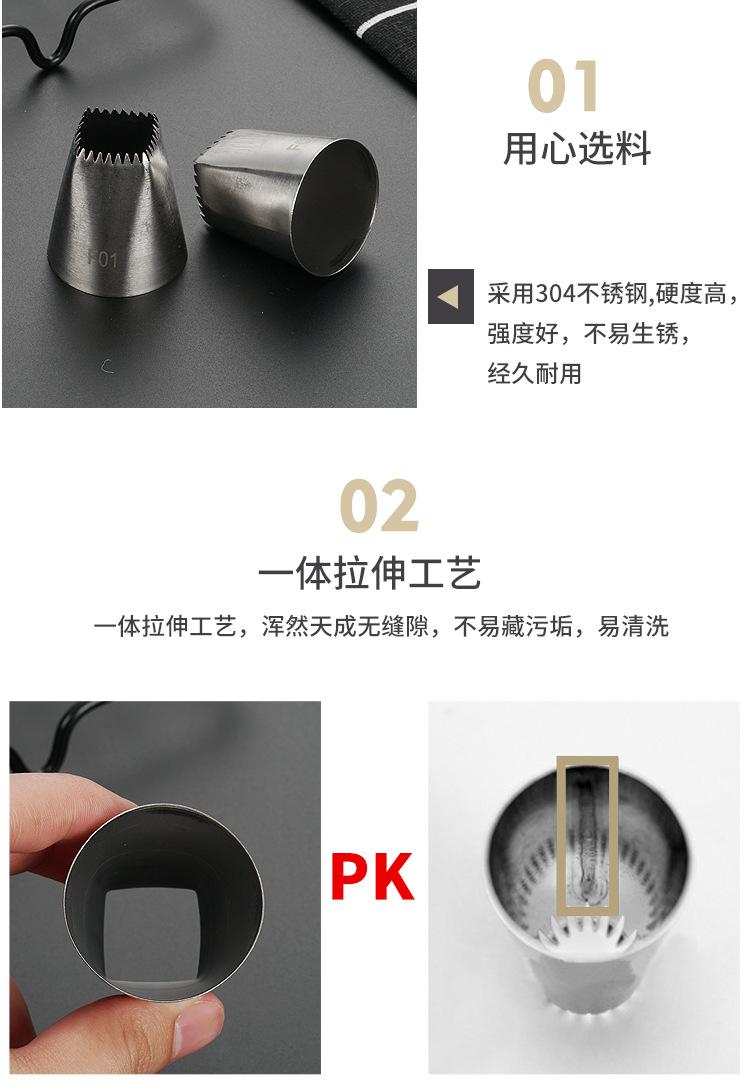 F01

01
用心选料

采用304不锈钢,硬度高，强度好，不易生锈，经久耐用

02
一体拉伸工艺

一体拉伸工艺，浑然天成无缝隙，不易藏污垢，易清洗

PK