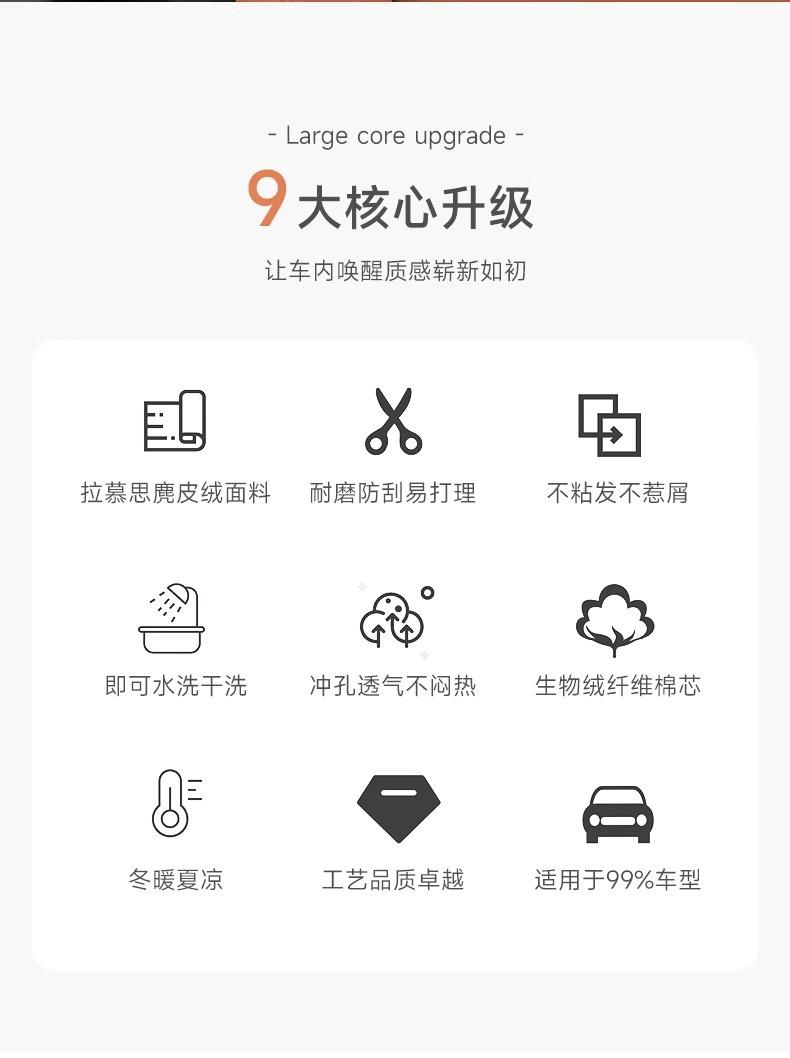 - Large core upgrade -

9大核心升级

让车内唤醒质感崭新如初

拉慕思麂皮绒面料

耐磨防刮易打理

不粘发不惹屑

即可水洗干洗

冲孔透气不闷热

生物绒纤维棉芯

冬暖夏凉

工艺品质卓越

适用于99%车型