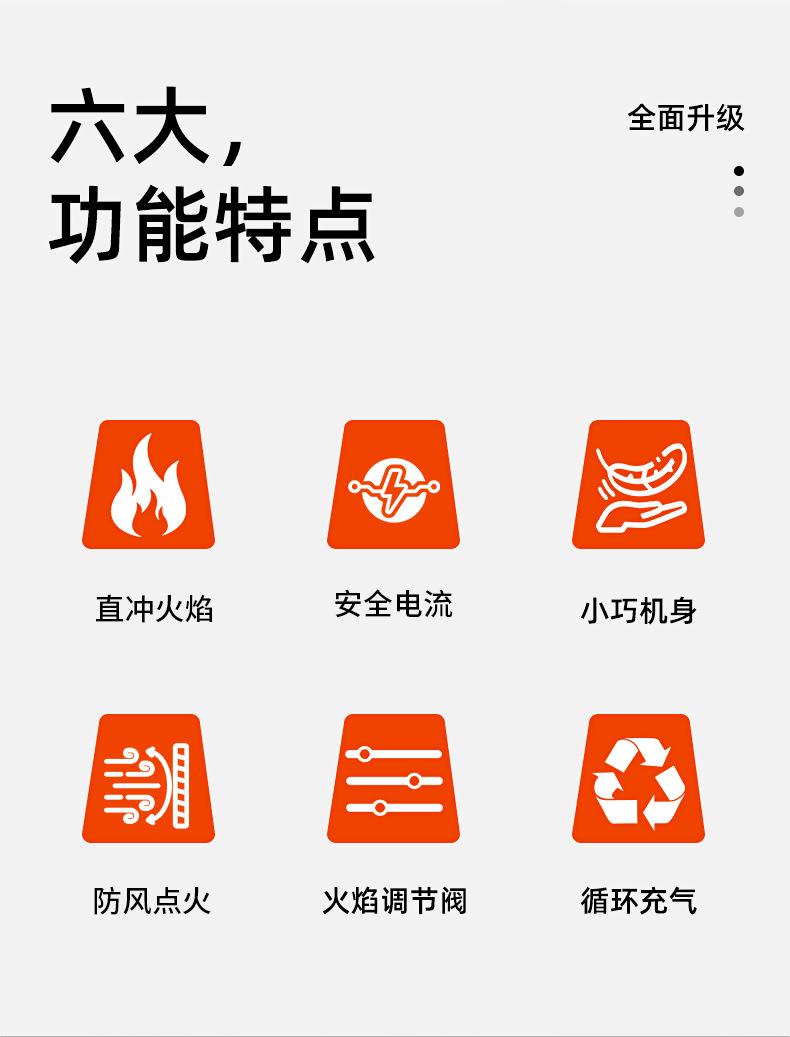 六大,
功能特点

全面升级

直冲火焰

安全电流

小巧机身

防风点火

火焰调节阀

循环充气