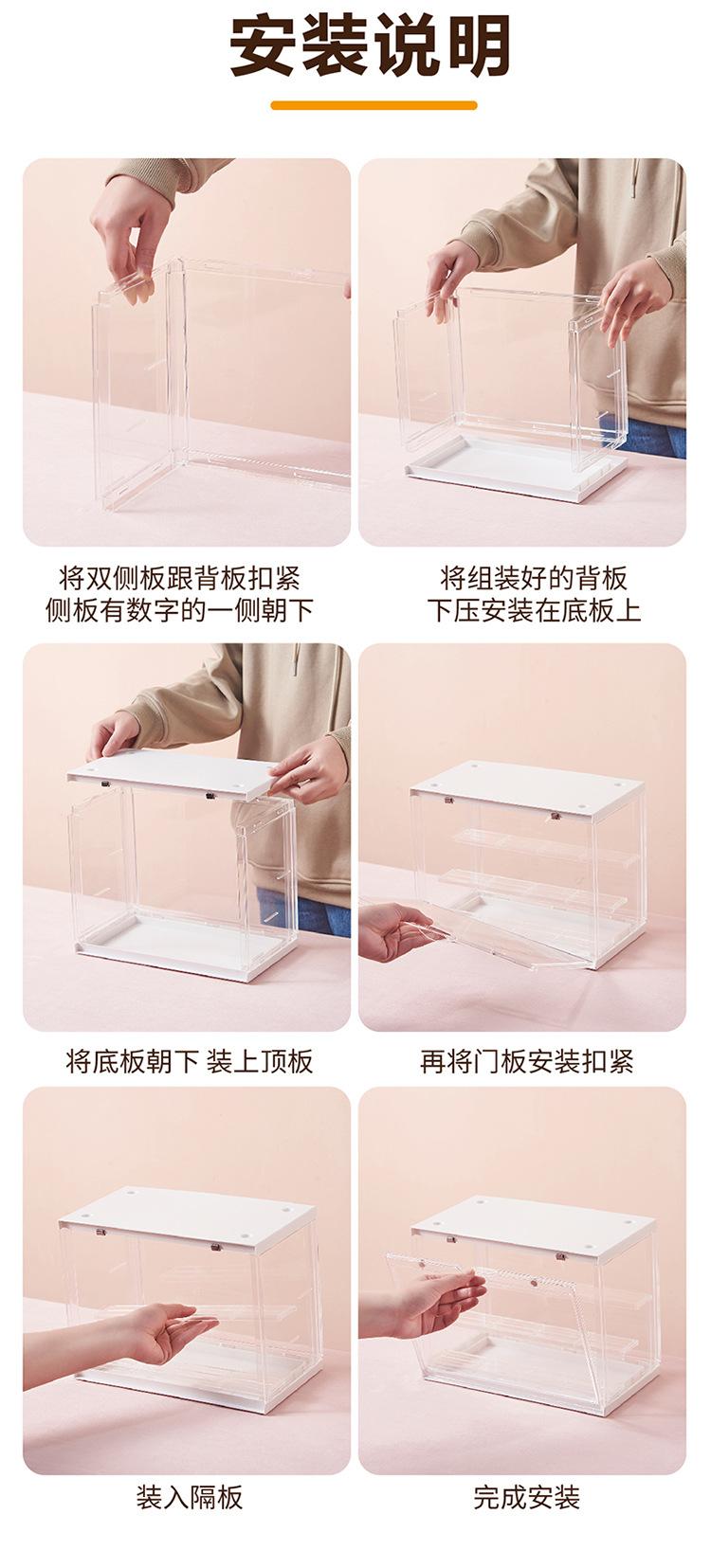 安装说明

将双侧板跟背板扣紧
侧板有数字的一侧朝下

将组装好的背板
下压安装在底板上

将底板朝下 装上顶板

再将门板安装扣紧

装入隔板

完成安装