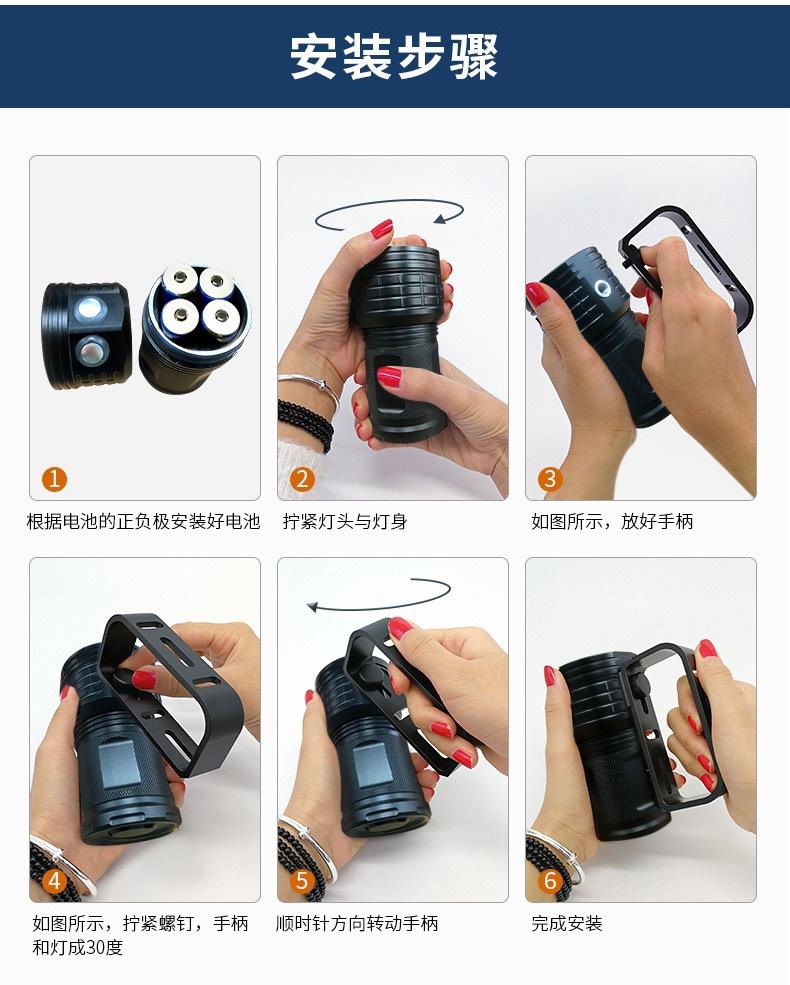 安装步骤

1
根据电池的正负极安装好电池

2
拧紧灯头与灯身

3
如图所示，放好手柄

4
如图所示，拧紧螺钉，手柄和灯成30度

5
顺时针方向转动手柄

6
完成安装