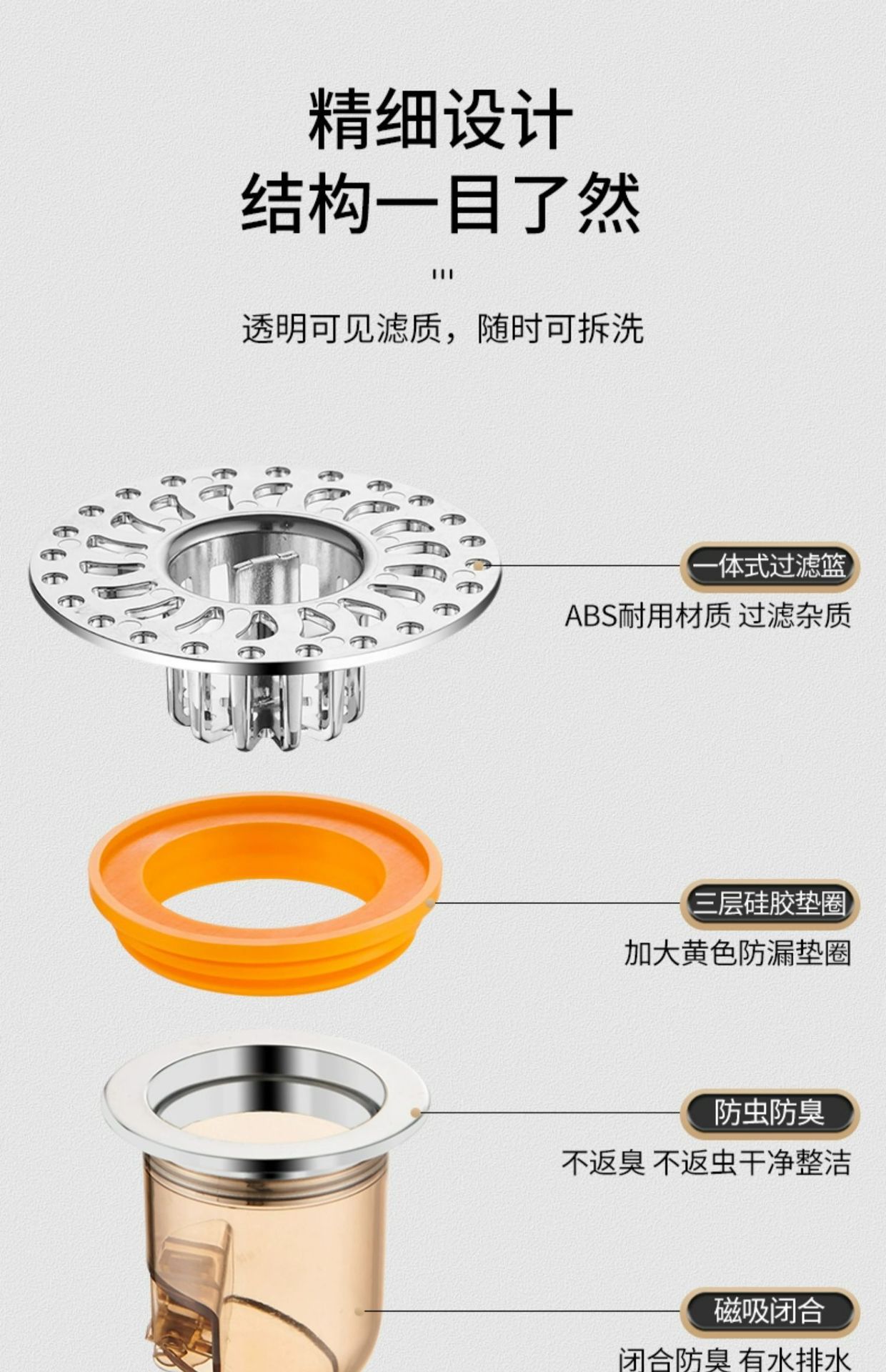 精细设计
结构一目了然

透明可见滤质，随时可拆洗

一体式过滤篮
ABS耐用材质 过滤杂质

三层硅胶垫圈
加大黄色防漏垫圈

防虫防臭
不返臭 不返虫干净整洁

磁吸闭合
闭合防臭 有水排水