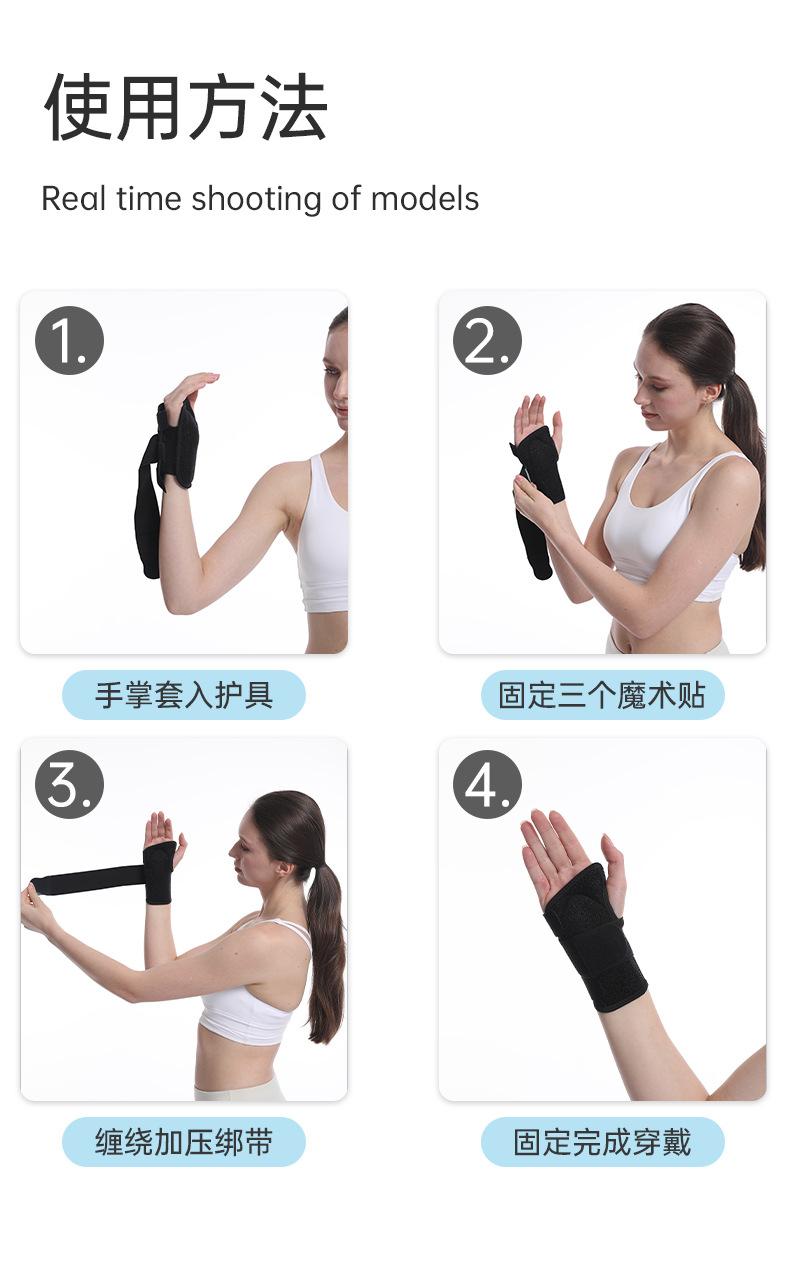 使用方法

Real time shooting of models

1.

手掌套入护具

2.

固定三个魔术贴

3.

缠绕加压绑带

4.

固定完成穿戴