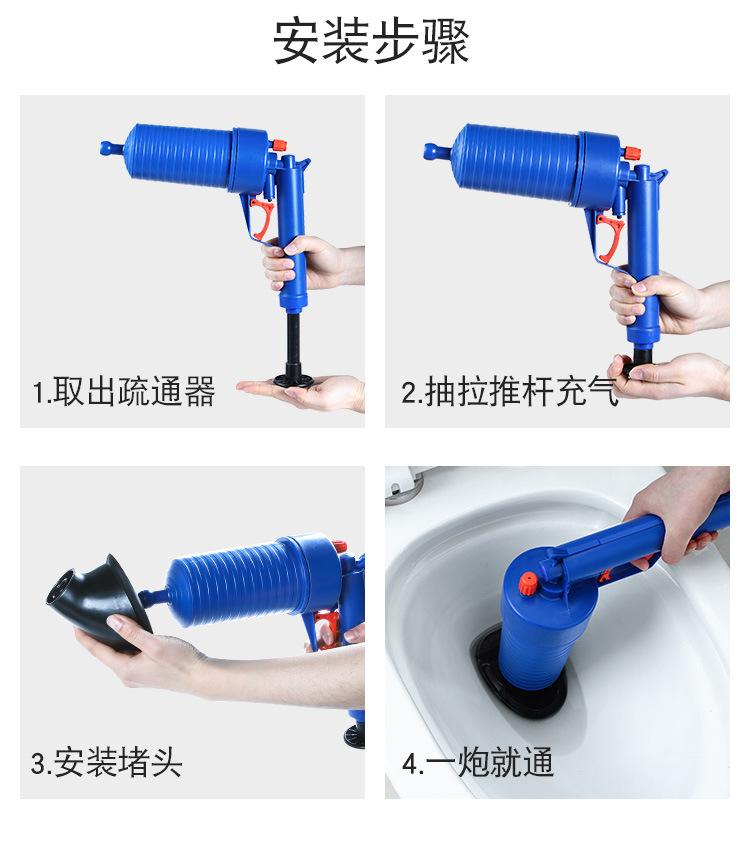 安装步骤

1.取出疏通器

2.抽拉推杆充气

3.安装堵头

4.一炮就通