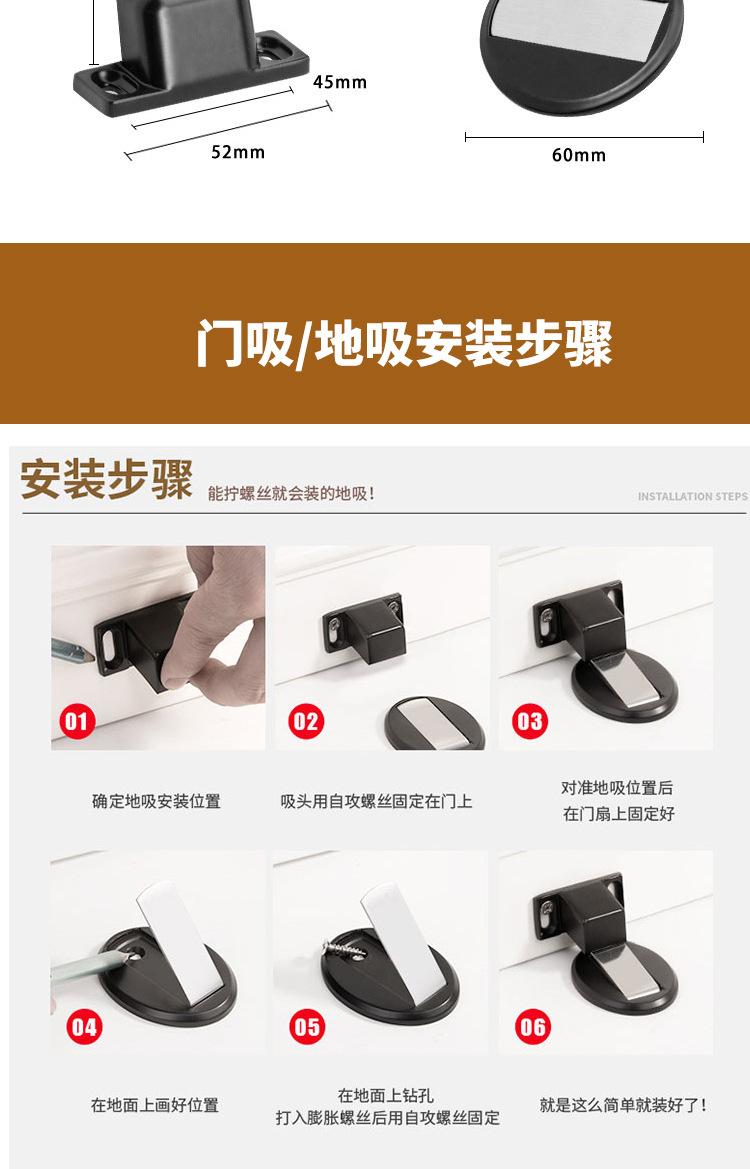 45mm

52mm

60mm

门吸/地吸安装步骤

安装步骤 能拧螺丝就会装的地吸！

INSTALLATION STEPS

01

确定地吸安装位置

02

吸头用自攻螺丝固定在门上

03

对准地吸位置后
在门扇上固定好

04

在地面上画好位置

05

在地面上钻孔
打入膨胀螺丝后用自攻螺丝固定

06

就是这么简单就装好了！