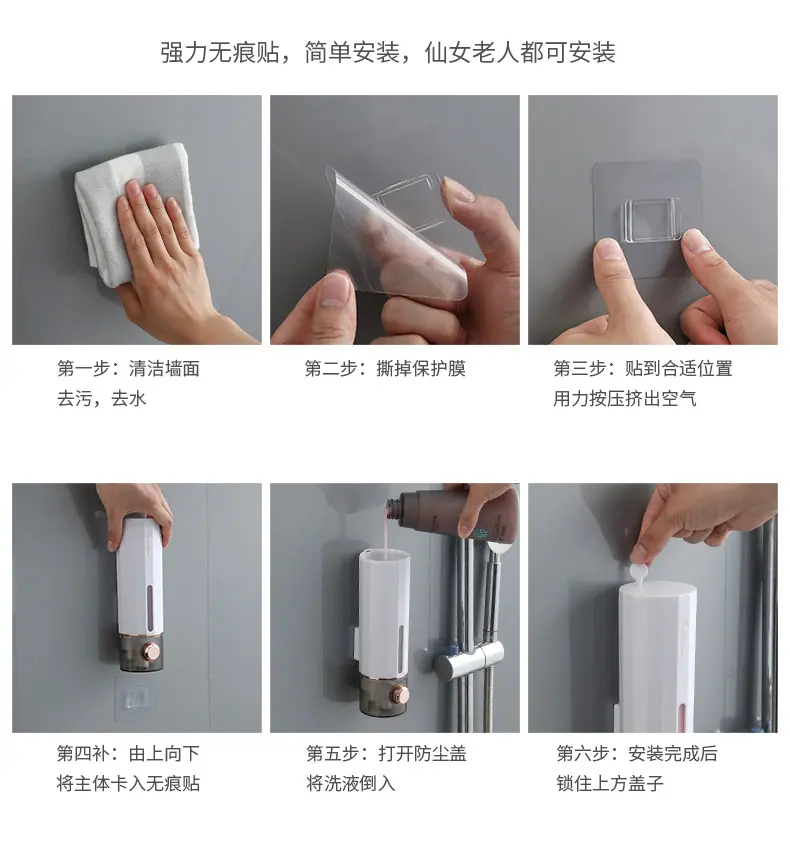 强力无痕贴，简单安装，仙女老人都可安装

第一步：清洁墙面
去污，去水

第二步：撕掉保护膜

第三步：贴到合适位置
用力按压挤出空气

第四补：由上向下
将主体卡入无痕贴

第五步：打开防尘盖
将洗液倒入

第六步：安装完成后
锁住上方盖子