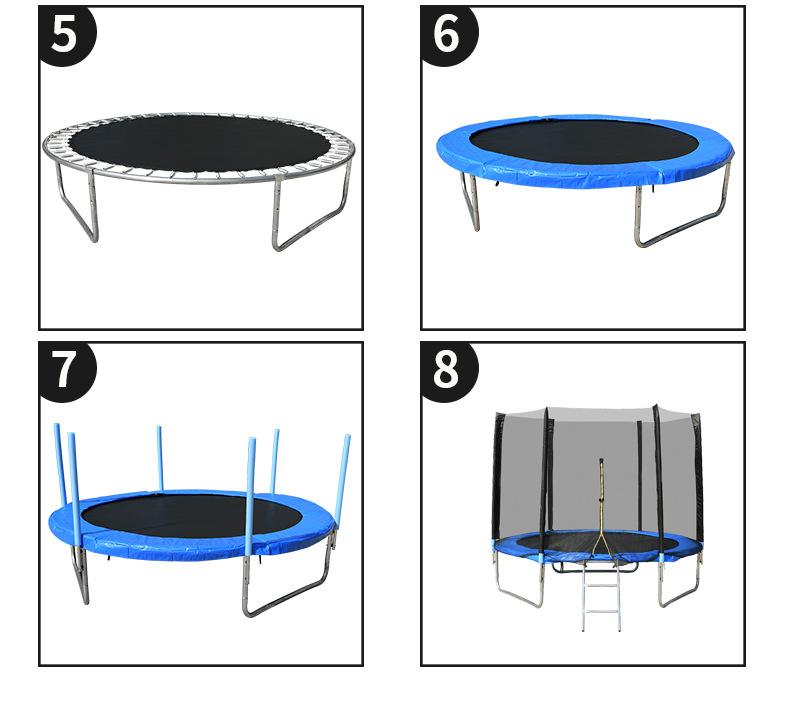 5

6

7

8