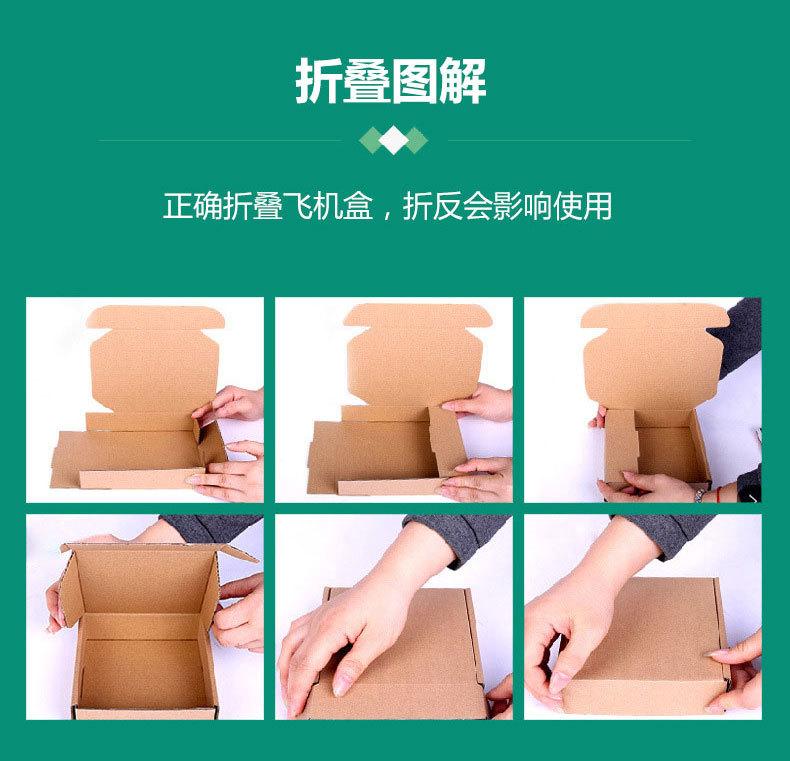 折叠图解

正确折叠飞机盒，折反会影响使用