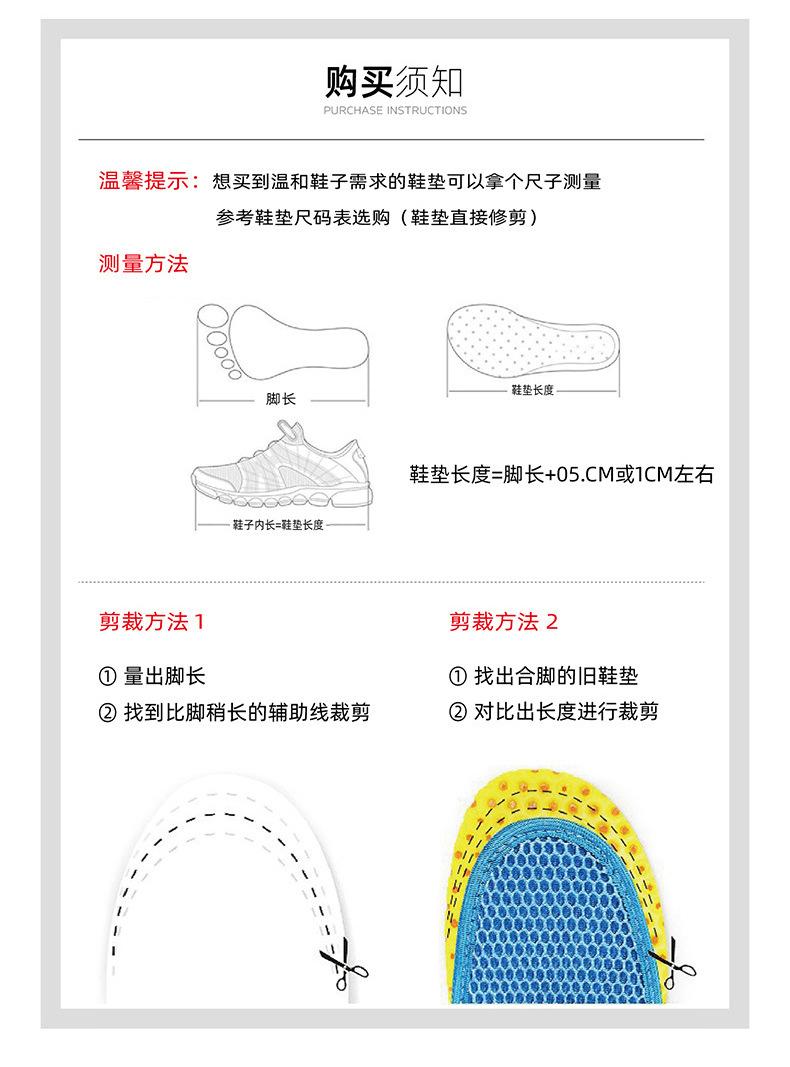 购买须知
PURCHASE INSTRUCTIONS

温馨提示：想买到温和鞋子需求的鞋垫可以拿个尺子测量
参考鞋垫尺码表选购（鞋垫直接修剪）

测量方法

脚长

鞋垫长度

鞋子内长=鞋垫长度

鞋垫长度=脚长+05.CM或1CM左右

剪裁方法 1

① 量出脚长
② 找到比脚稍长的辅助线裁剪

剪裁方法 2

① 找出合脚的旧鞋垫
② 对比出长度进行裁剪