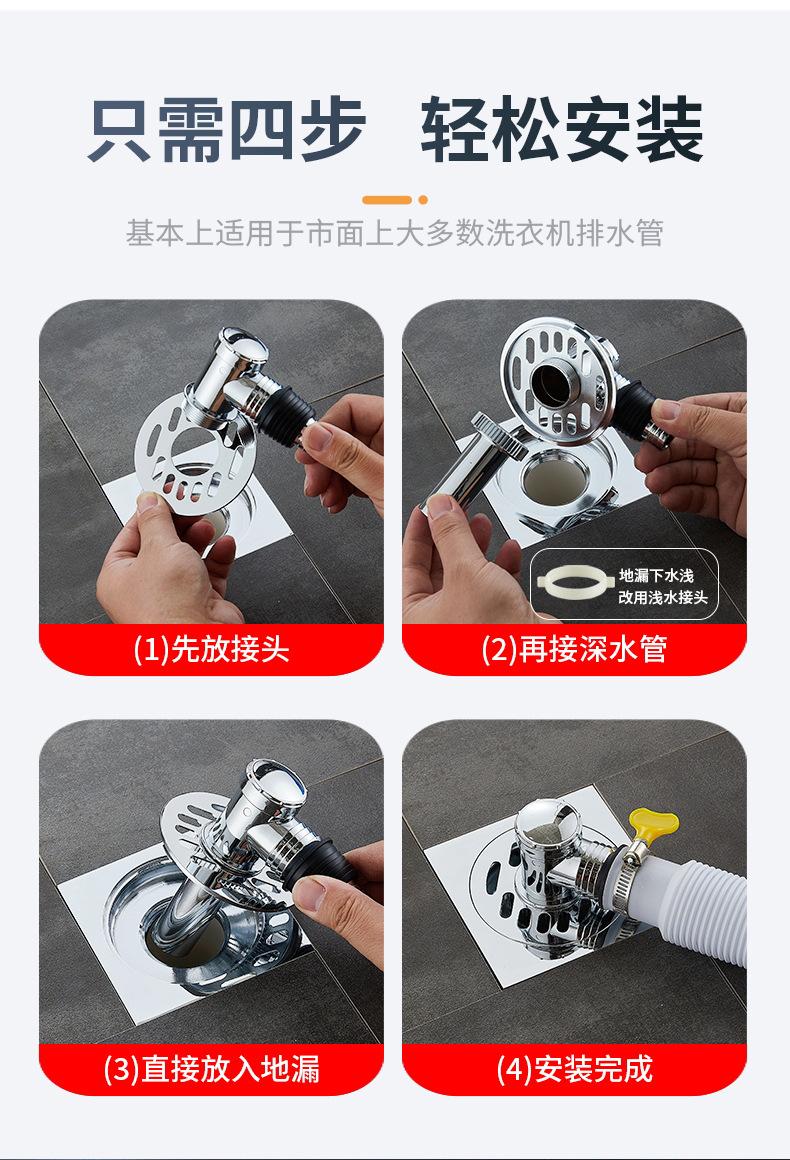 只需四步 轻松安装

基本上适用于市面上大多数洗衣机排水管

(1)先放接头

地漏下水浅
改用浅水接头

(2)再接深水管

(3)直接放入地漏

(4)安装完成