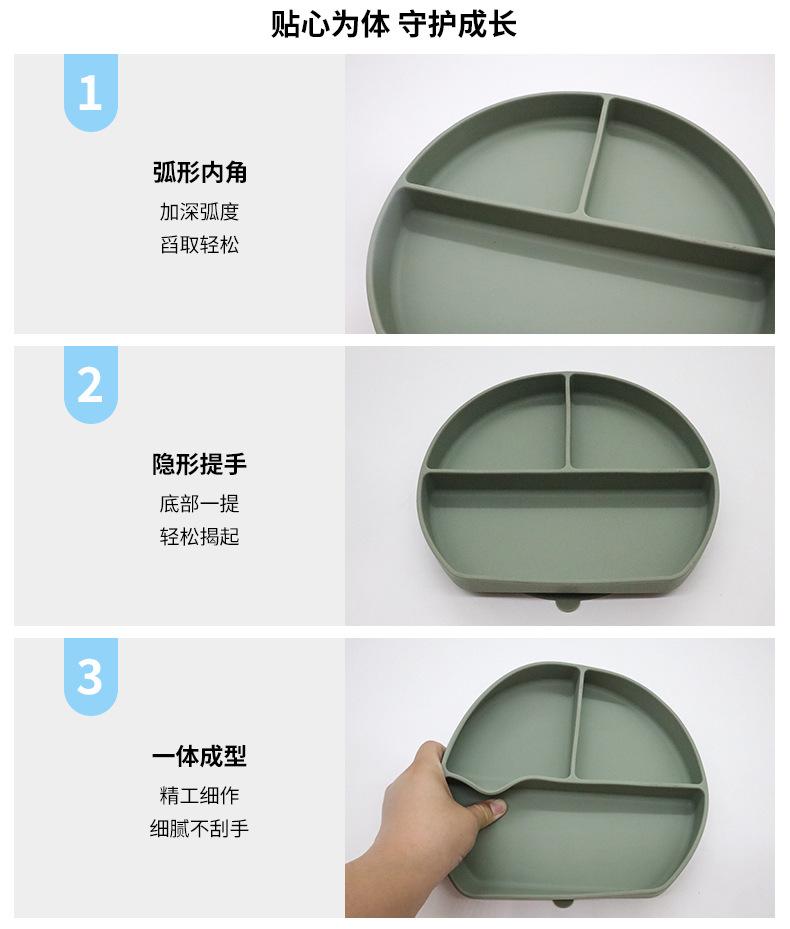 贴心为体 守护成长

1

弧形内角
加深弧度
舀取轻松

2

隐形提手
底部一提
轻松揭起

3

一体成型
精工细作
细腻不刮手