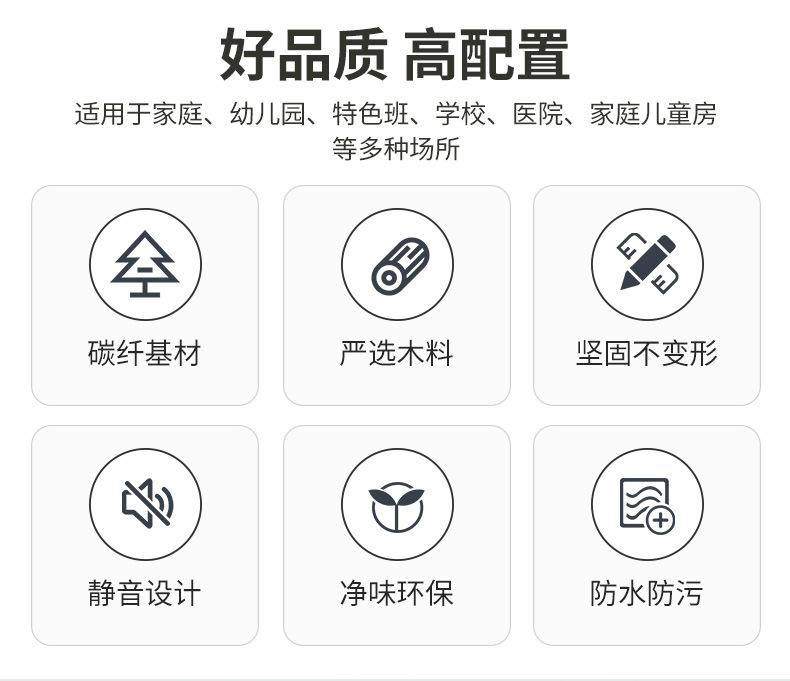 好品质 高配置

适用于家庭、幼儿园、特色班、学校、医院、家庭儿童房等多种场所

碳纤基材

严选木料

坚固不变形

静音设计

净味环保

防水防污