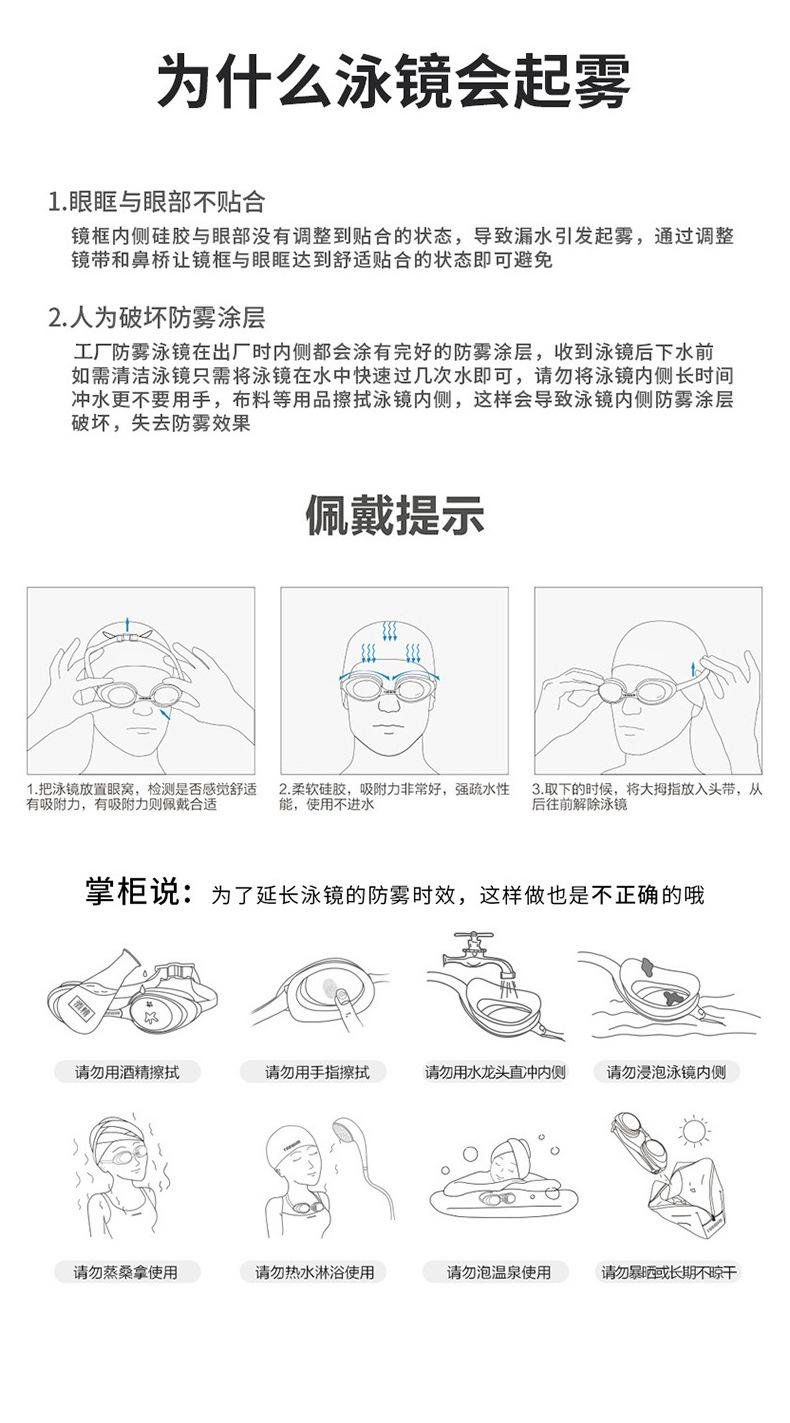 为什么泳镜会起雾

1.眼眶与眼部不贴合
镜框内侧硅胶与眼部没有调整到贴合的状态，导致漏水引发起雾，通过调整镜带和鼻桥让镜框与眼眶达到舒适贴合的状态即可避免

2.人为破坏防雾涂层
工厂防雾泳镜在出厂时内侧都会涂有完好的防雾涂层，收到泳镜后下水前如需清洁泳镜只需将泳镜在水中快速过几次水即可，请勿将泳镜内侧长时间冲水更不要用手，布料等用品擦拭泳镜内侧，这样会导致泳镜内侧防雾涂层破坏，失去防雾效果

佩戴提示

1.把泳镜放置眼窝，检测是否感觉舒适有吸附力，有吸附力则佩戴合适

2.柔软硅胶，吸附力非常好，强疏水性能，使用不进水

3.取下的时候，将大拇指放入头带，从后往前解除泳镜

掌柜说：为了延长泳镜的防雾时效，这样做也是不正确的哦

请勿用酒精擦拭

请勿用手指擦拭

请勿用水龙头直冲内侧

请勿浸泡泳镜内侧

请勿蒸桑拿使用

请勿热水淋浴使用

请勿泡温泉使用

请勿暴晒或长期不晾干