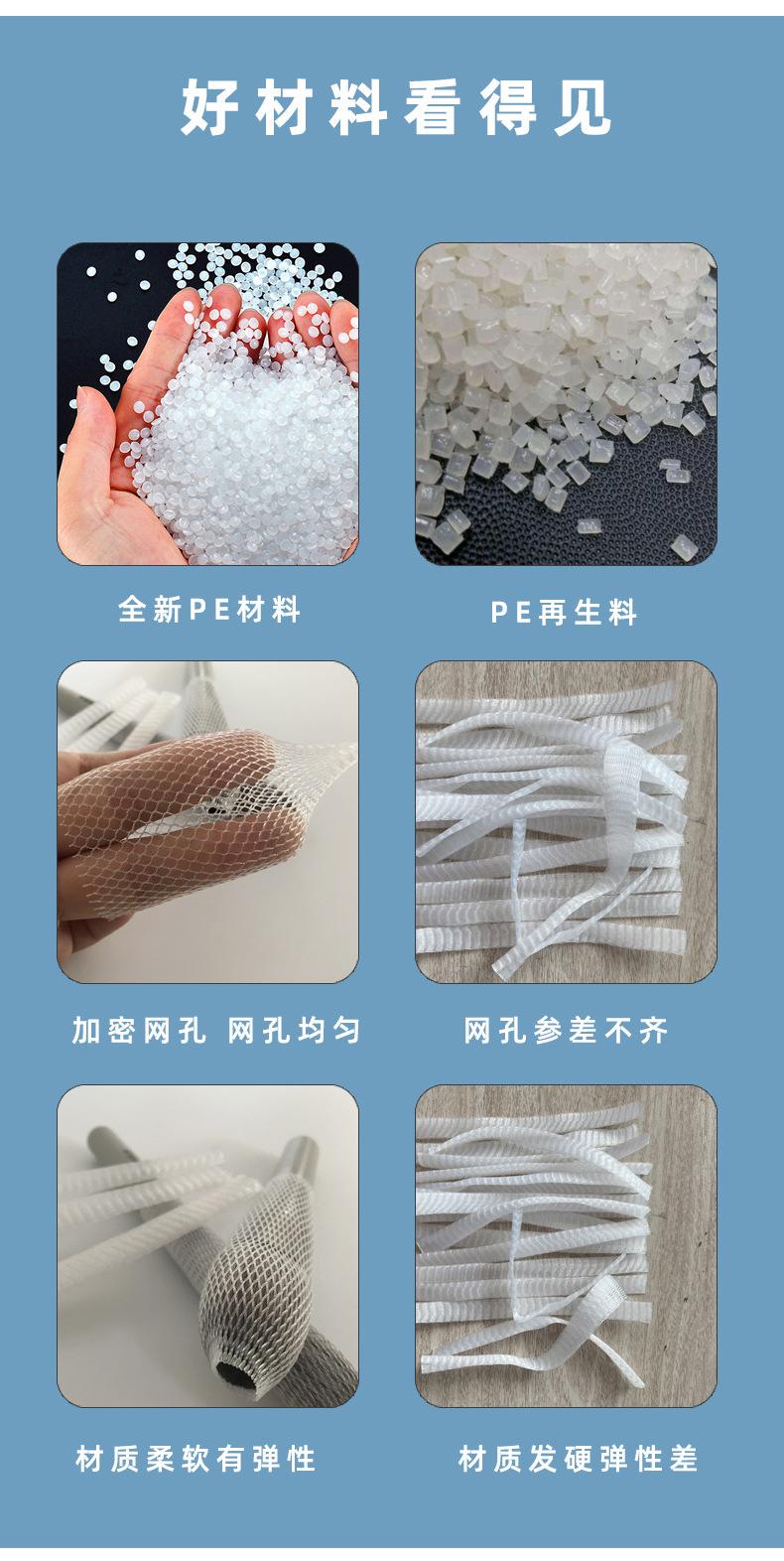 好材料看得见

全新PE材料

PE再生料

加密网孔 网孔均匀

网孔参差不齐

材质柔软有弹性

材质发硬弹性差