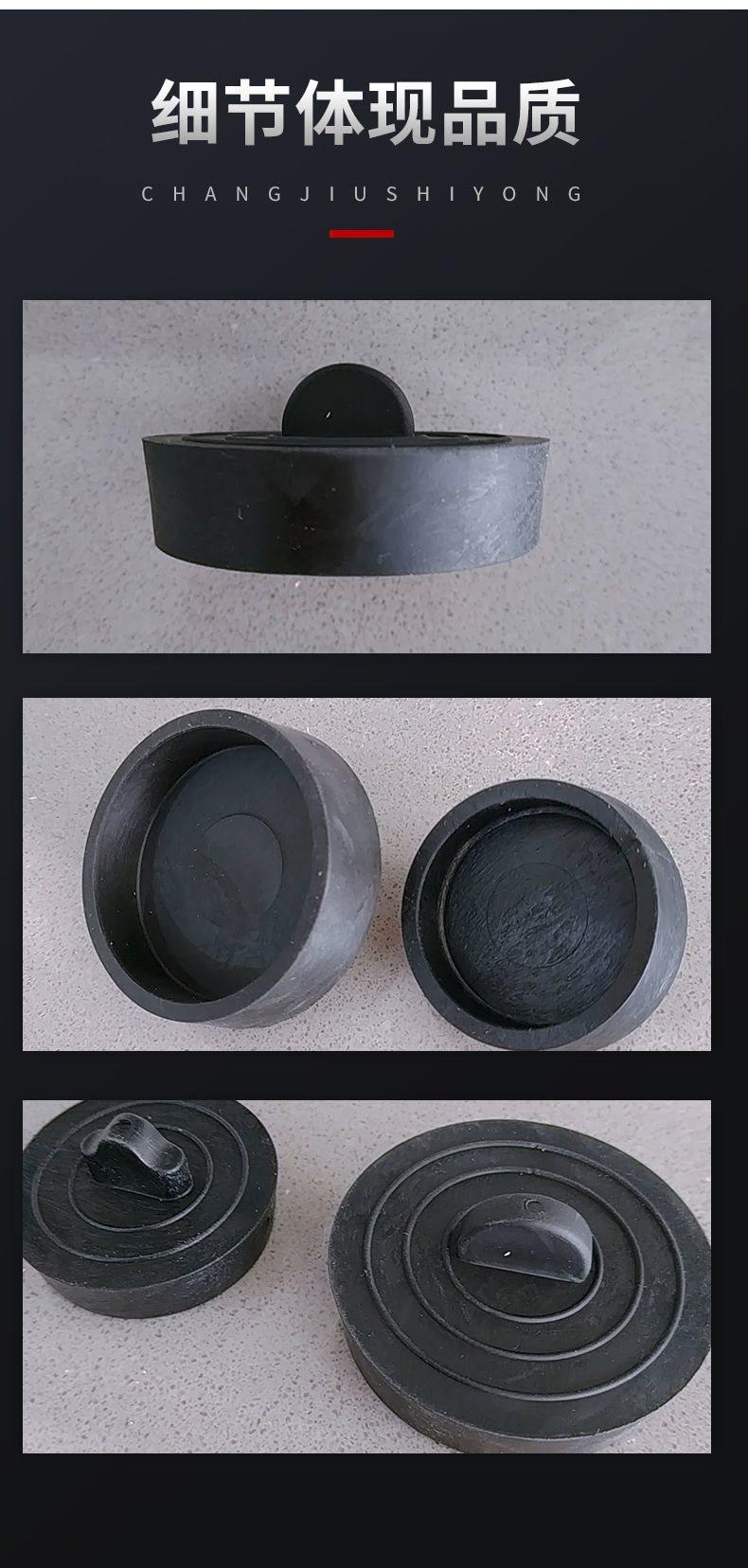 细节体现品质

CHANGJIUSHIYONG