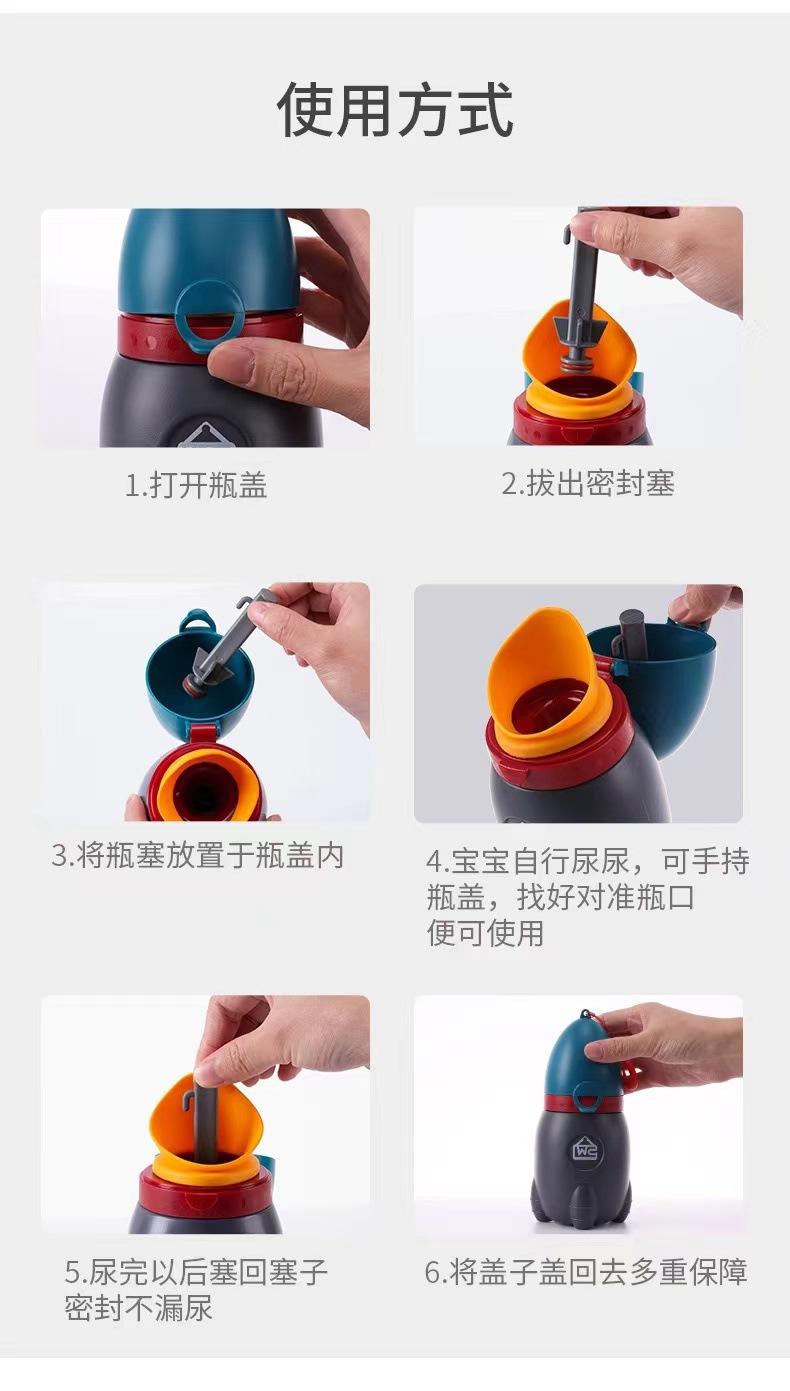 使用方式

1.打开瓶盖

2.拔出密封塞

3.将瓶塞放置于瓶盖内

4.宝宝自行尿尿，可手持瓶盖，找好对准瓶口便可使用

5.尿完以后塞回塞子密封不漏尿

WC

6.将盖子盖回去多重保障