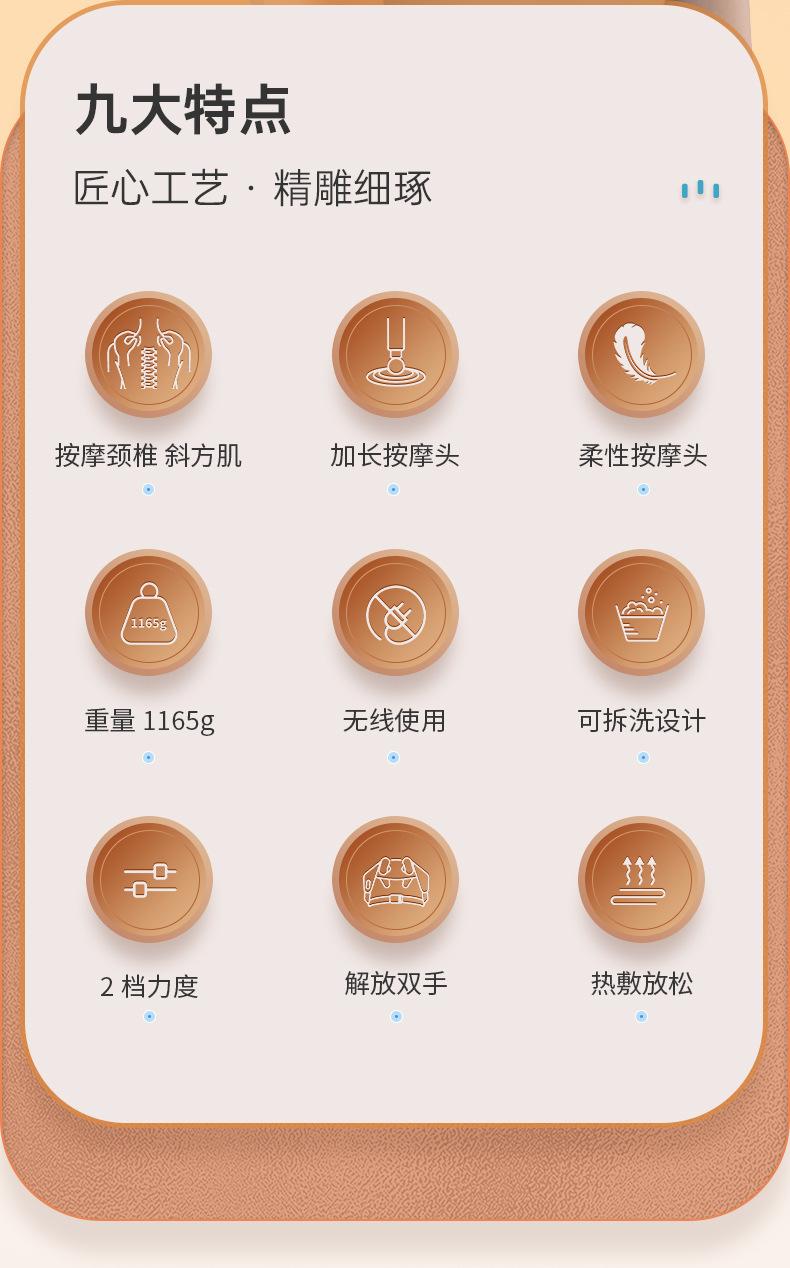 九大特点

匠心工艺 · 精雕细琢

按摩颈椎 斜方肌

加长按摩头

柔性按摩头

1165g

重量1165g

无线使用

可拆洗设计

2档力度

解放双手

热敷放松