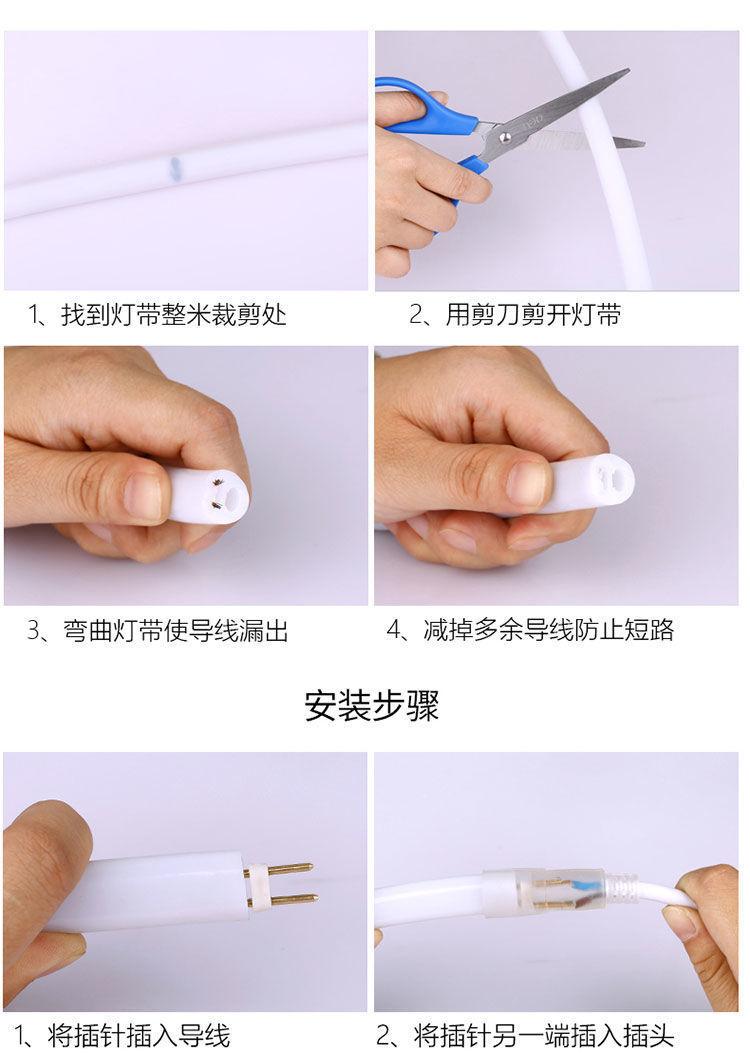 1、找到灯带整米裁剪处

2、用剪刀剪开灯带

3、弯曲灯带使导线漏出

4、减掉多余导线防止短路

安装步骤

1、将插针插入导线

2、将插针另一端插入插头