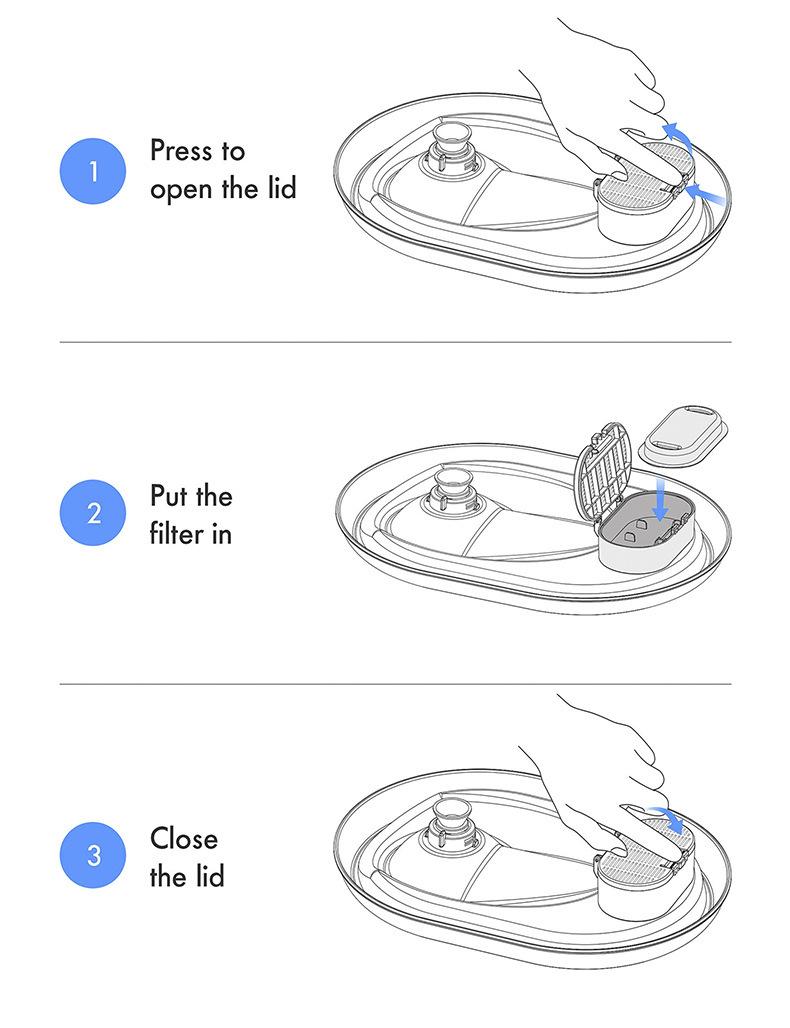 1

Press to open the lid

2

Put the filter in

3

Close the lid