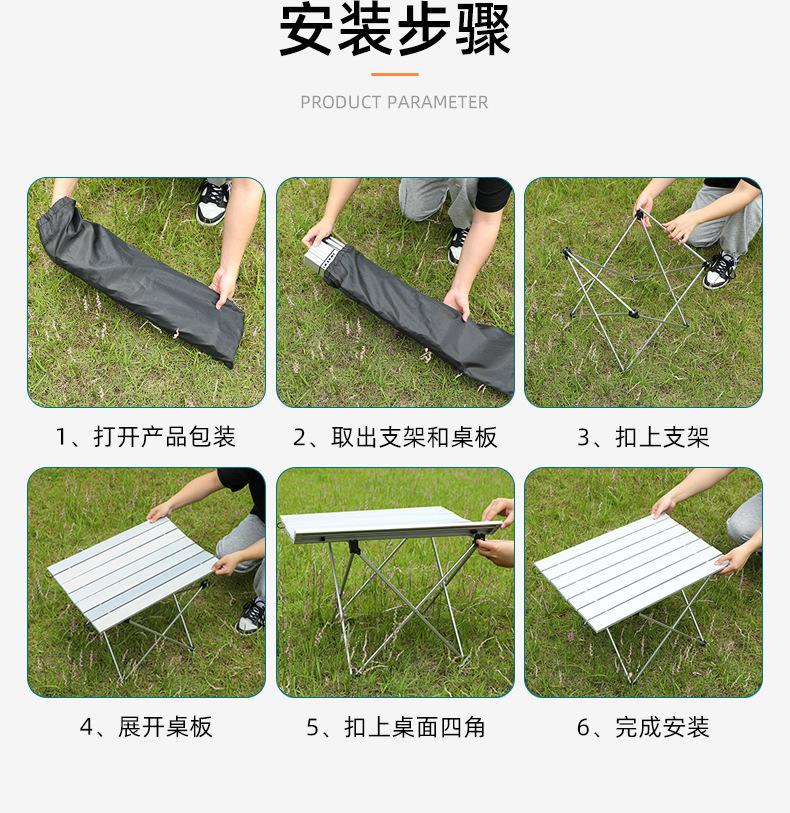 安装步骤

PRODUCT PARAMETER

1、打开产品包装

2、取出支架和桌板

3、扣上支架

4、展开桌板

5、扣上桌面四角

6、完成安装