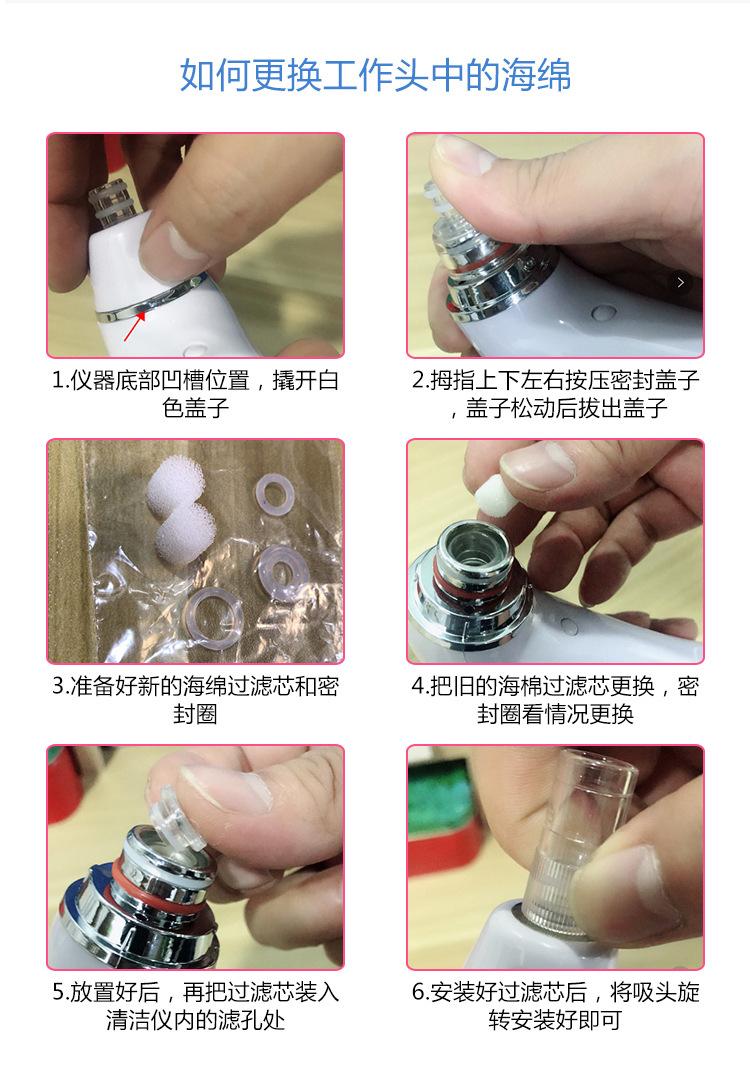 如何更换工作头中的海绵

1.仪器底部凹槽位置，撬开白色盖子

2.拇指上下左右按压密封盖子，盖子松动后拔出盖子

3.准备好新的海绵过滤芯和密封圈

4.把旧的海棉过滤芯更换，密封圈看情况更换

5.放置好后，再把过滤芯装入清洁仪内的滤孔处

6.安装好过滤芯后，将吸头旋转安装好即可