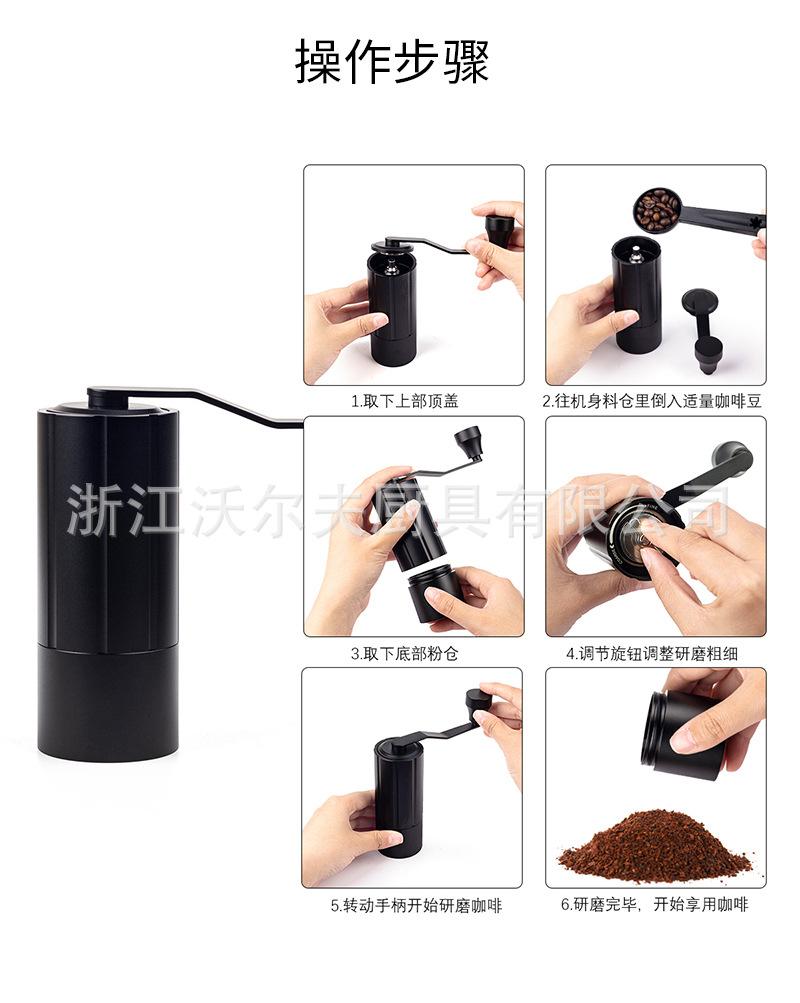 操作步骤

1.取下上部顶盖

2.往机身料仓里倒入适量咖啡豆

浙江沃尔夫厨具有限公司

3.取下底部粉仓

4.调节旋钮调整研磨粗细

5.转动手柄开始研磨咖啡

6.研磨完毕，开始享用咖啡