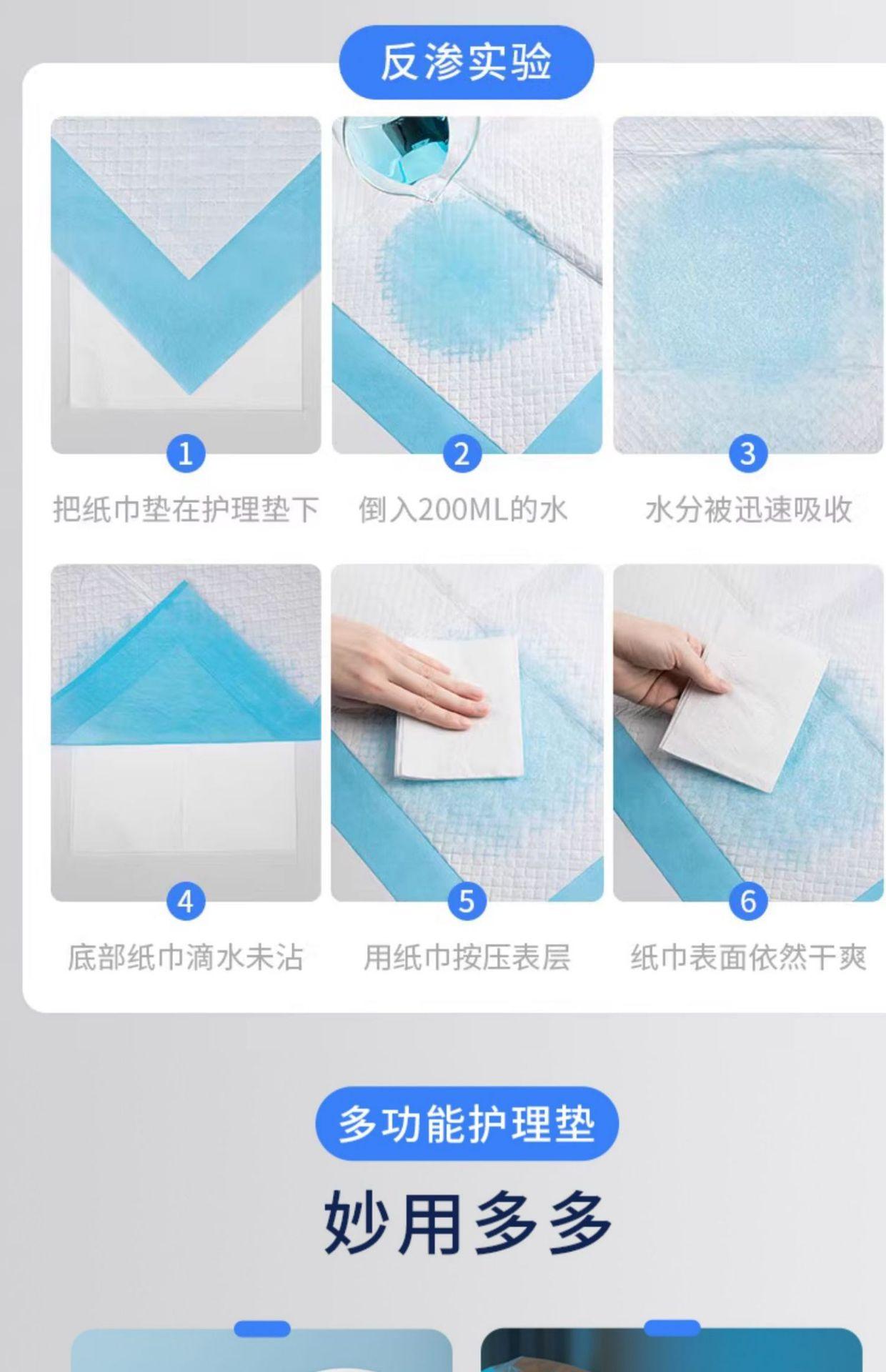 反渗实验

1
把纸巾垫在护理垫下

2
倒入200ML的水

3
水分被迅速吸收

4
底部纸巾滴水未沾

5
用纸巾按压表层

6
纸巾表面依然干爽

多功能护理垫

妙用多多