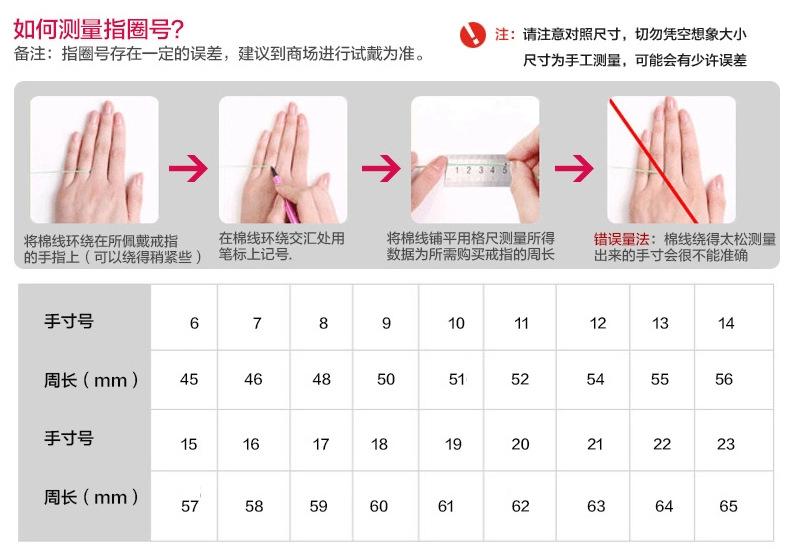 如何测量指圈号?
备注：指圈号存在一定的误差，建议到商场进行试戴为准。

注：请注意对照尺寸，切勿凭空想象大小
尺寸为手工测量，可能会有少许误差

将棉线环绕在所佩戴戒指的手指上（可以绕得稍紧些）

在棉线环绕交汇处用笔标上记号.

1 2 3 4 5

将棉线铺平用格尺测量所得数据为所需购买戒指的周长

错误量法：棉线绕得太松测量出来的手寸会很不能准确

| 手寸号 | 6 | 7 | 8 | 9 | 10 | 11 | 12 | 13 | 14 |
|---|---|---|---|---|---|---|---|---|---|
| 周长（mm） | 45 | 46 | 48 | 50 | 51 | 52 | 54 | 55 | 56 |
| 手寸号 | 15 | 16 | 17 | 18 | 19 | 20 | 21 | 22 | 23 |
| 周长（mm） | 57 | 58 | 59 | 60 | 61 | 62 | 63 | 64 | 65 |