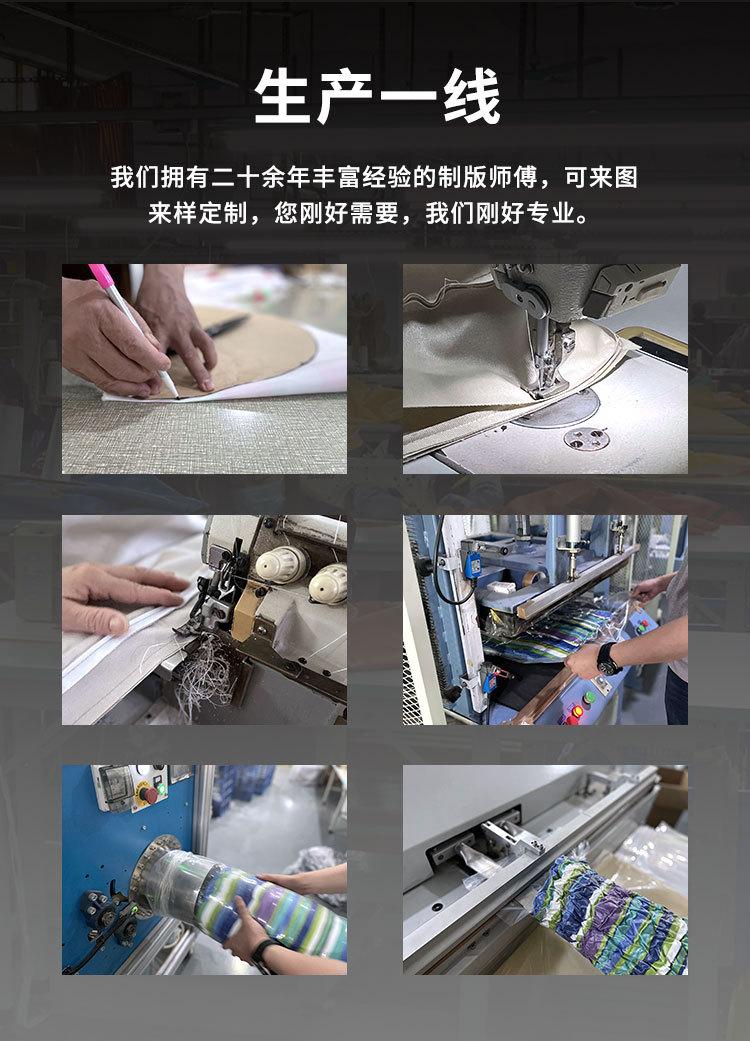 生产一线

我们拥有二十余年丰富经验的制版师傅，可来图来样定制，您刚好需要，我们刚好专业。