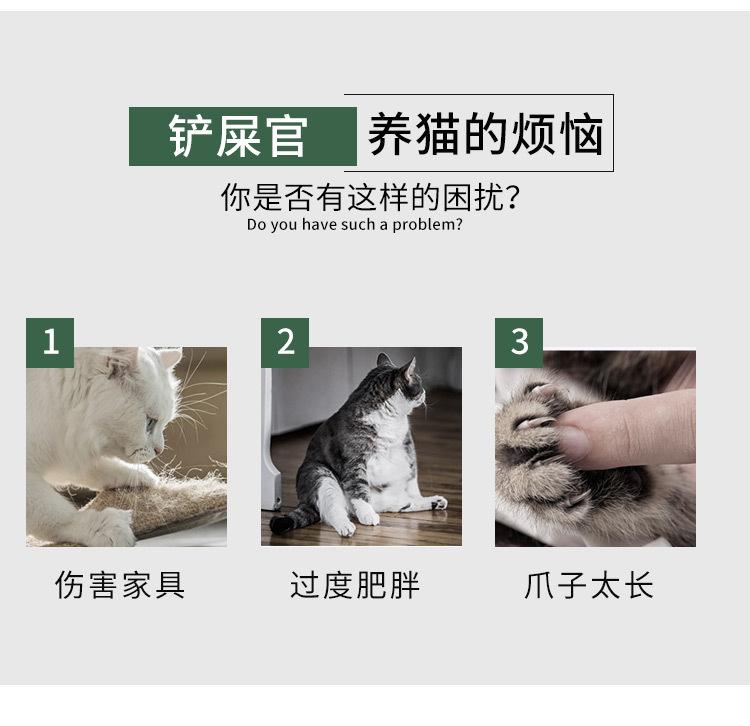 铲屎官 养猫的烦恼

你是否有这样的困扰?
Do you have such a problem?

1
伤害家具

2
过度肥胖

3
爪子太长