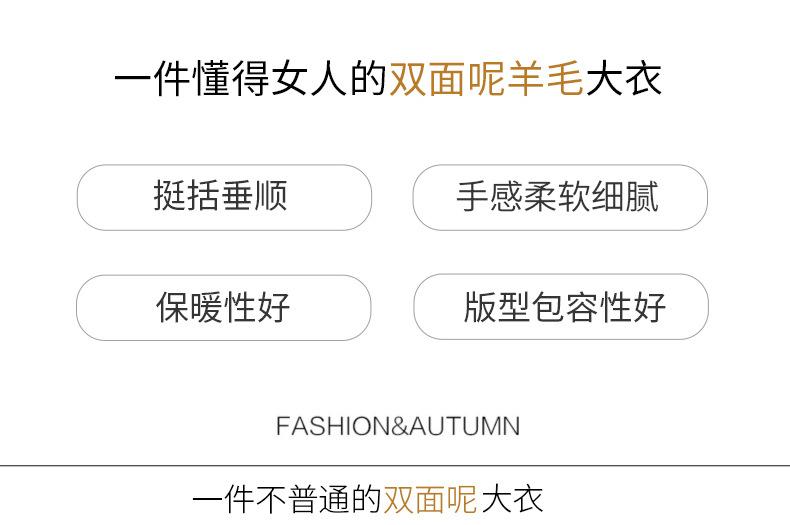 一件懂得女人的双面呢羊毛大衣

挺括垂顺

手感柔软细腻

保暖性好

版型包容性好

FASHION&AUTUMN

一件不普通的双面呢大衣