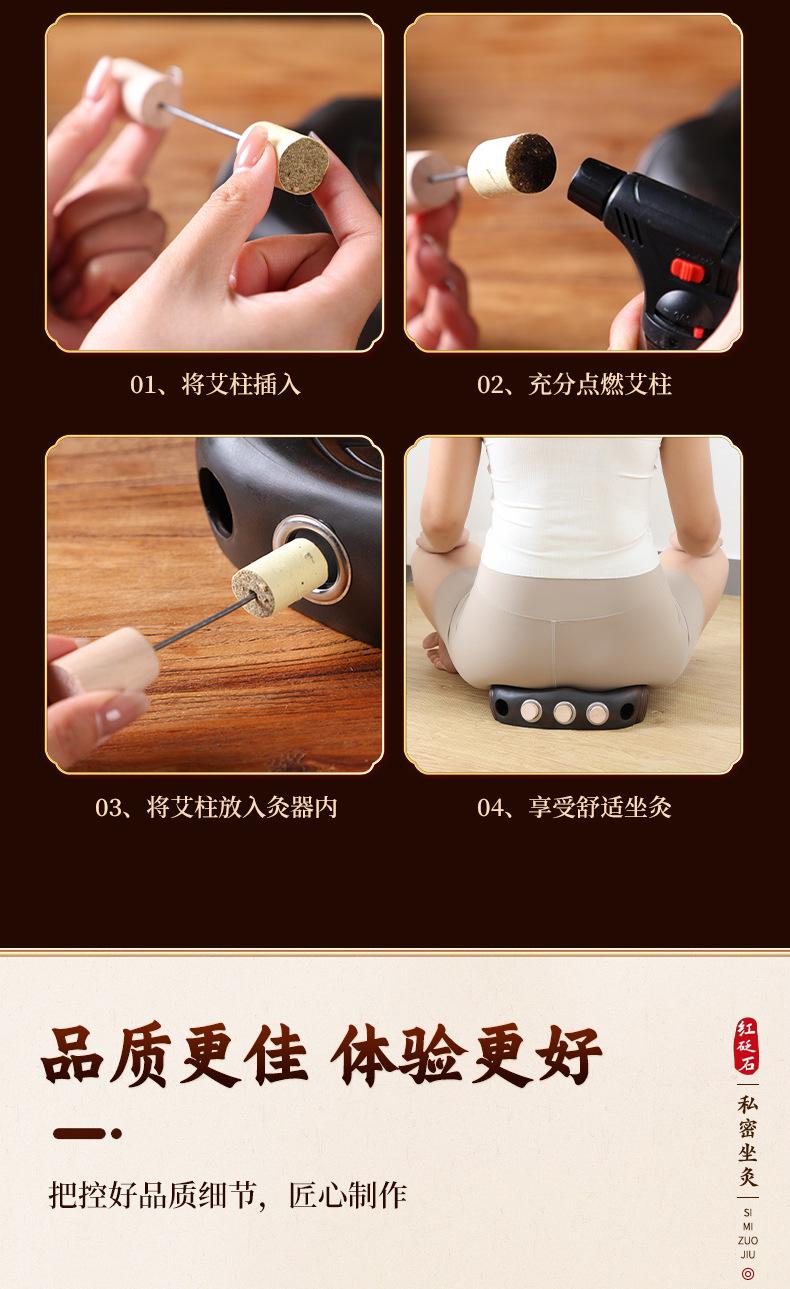 01、将艾柱插入

02、充分点燃艾柱

03、将艾柱放入灸器内

04、享受舒适坐灸

品质更佳 体验更好

把控好品质细节，匠心制作

红砭石

私密坐灸

SI
MI
ZUO
JIU