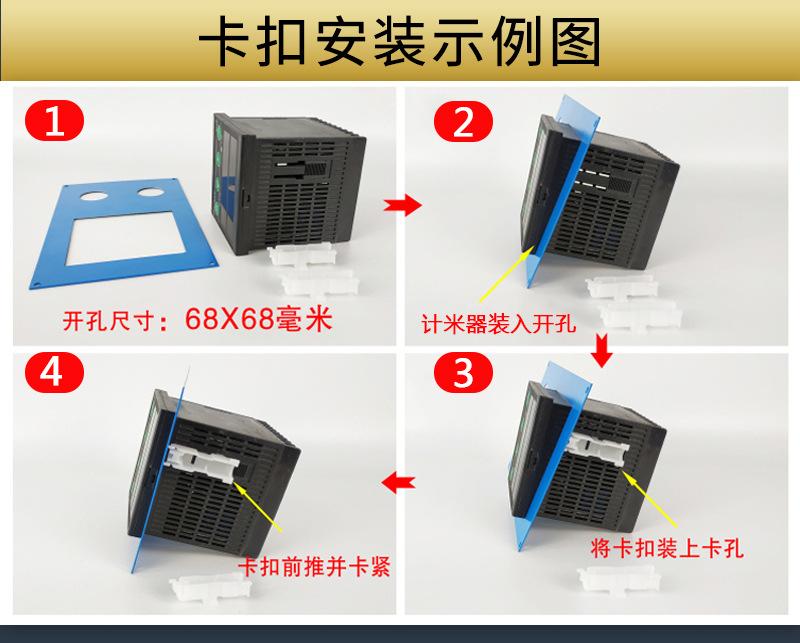 卡扣安装示例图

1

开孔尺寸：68X68毫米

2

计米器装入开孔

3

将卡扣装上卡孔

4

卡扣前推并卡紧