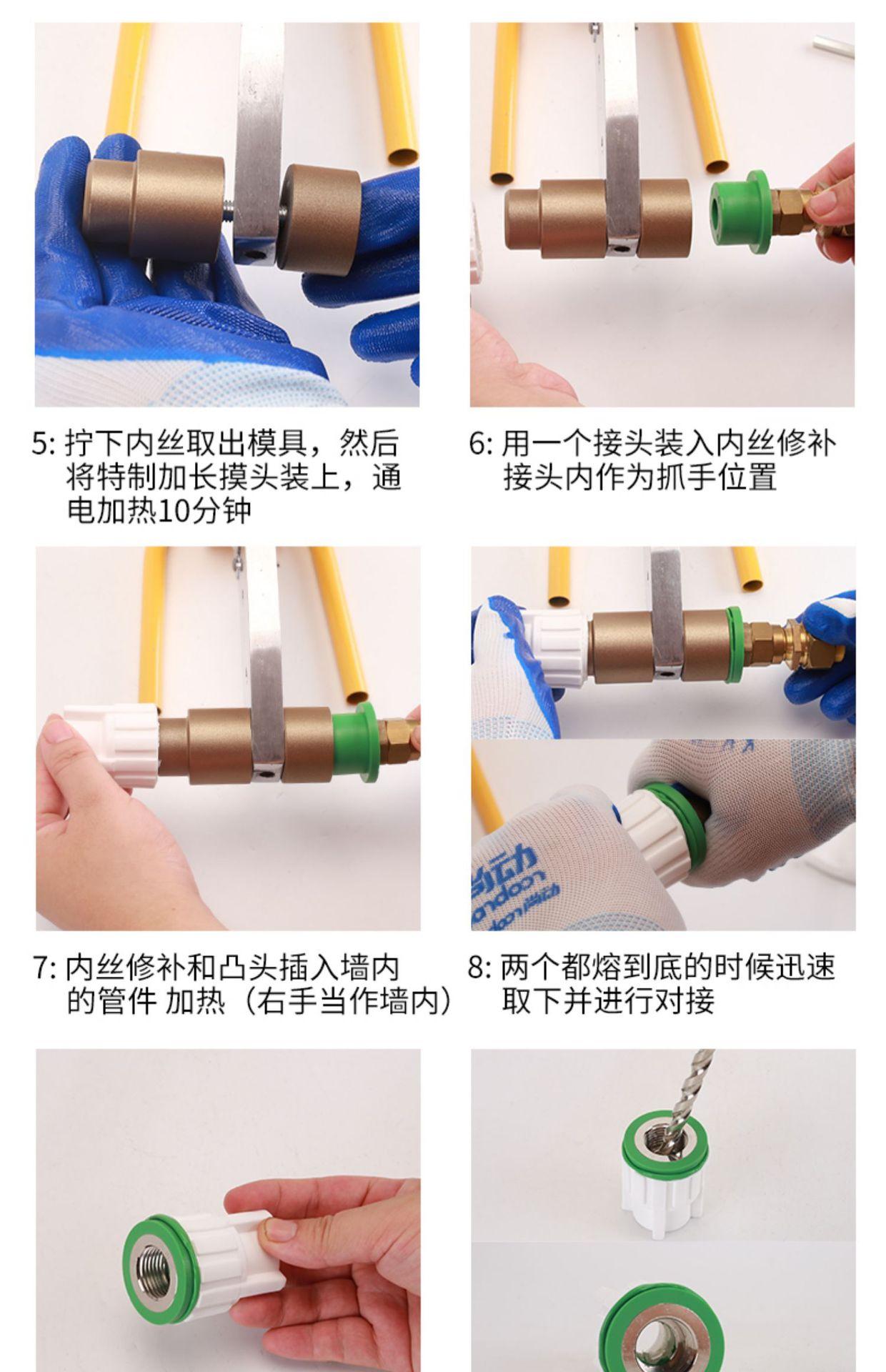 5: 拧下内丝取出模具，然后将特制加长摸头装上，通电加热10分钟

6: 用一个接头装入内丝修补接头内作为抓手位置

7: 内丝修补和凸头插入墙内的管件 加热（右手当作墙内）

8: 两个都熔到底的时候迅速取下并进行对接