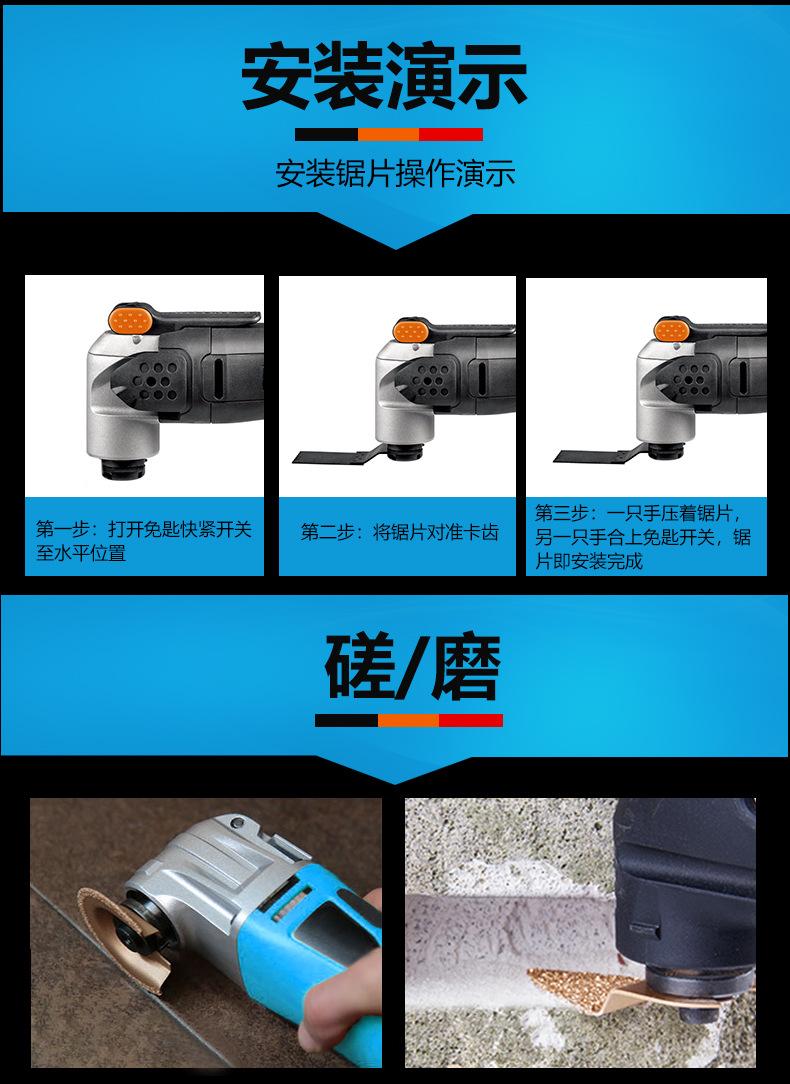 安装演示

安装锯片操作演示

第一步：打开免匙快紧开关至水平位置

第二步：将锯片对准卡齿

第三步：一只手压着锯片，另一只手合上免匙开关，锯片即安装完成

磋/磨