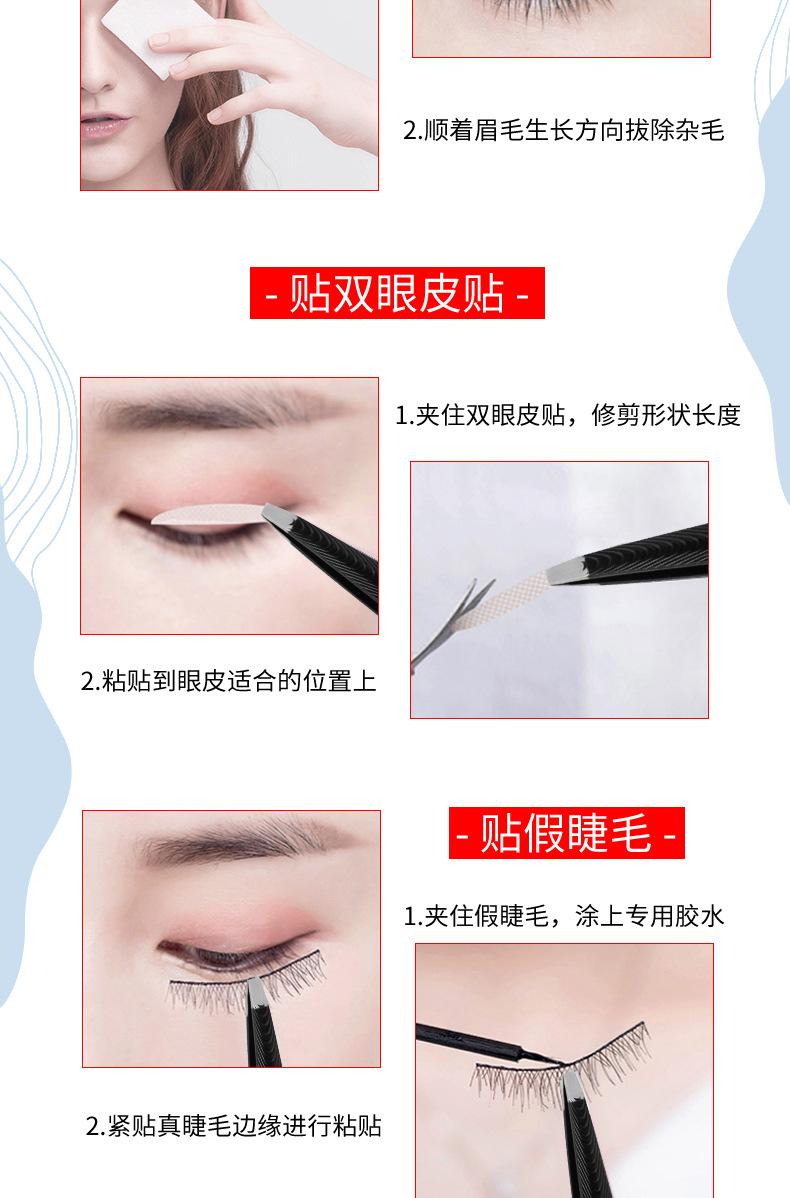 2.顺着眉毛生长方向拔除杂毛

- 贴双眼皮贴 -

1.夹住双眼皮贴，修剪形状长度

2.粘贴到眼皮适合的位置上

- 贴假睫毛 -

1.夹住假睫毛，涂上专用胶水

2.紧贴真睫毛边缘进行粘贴